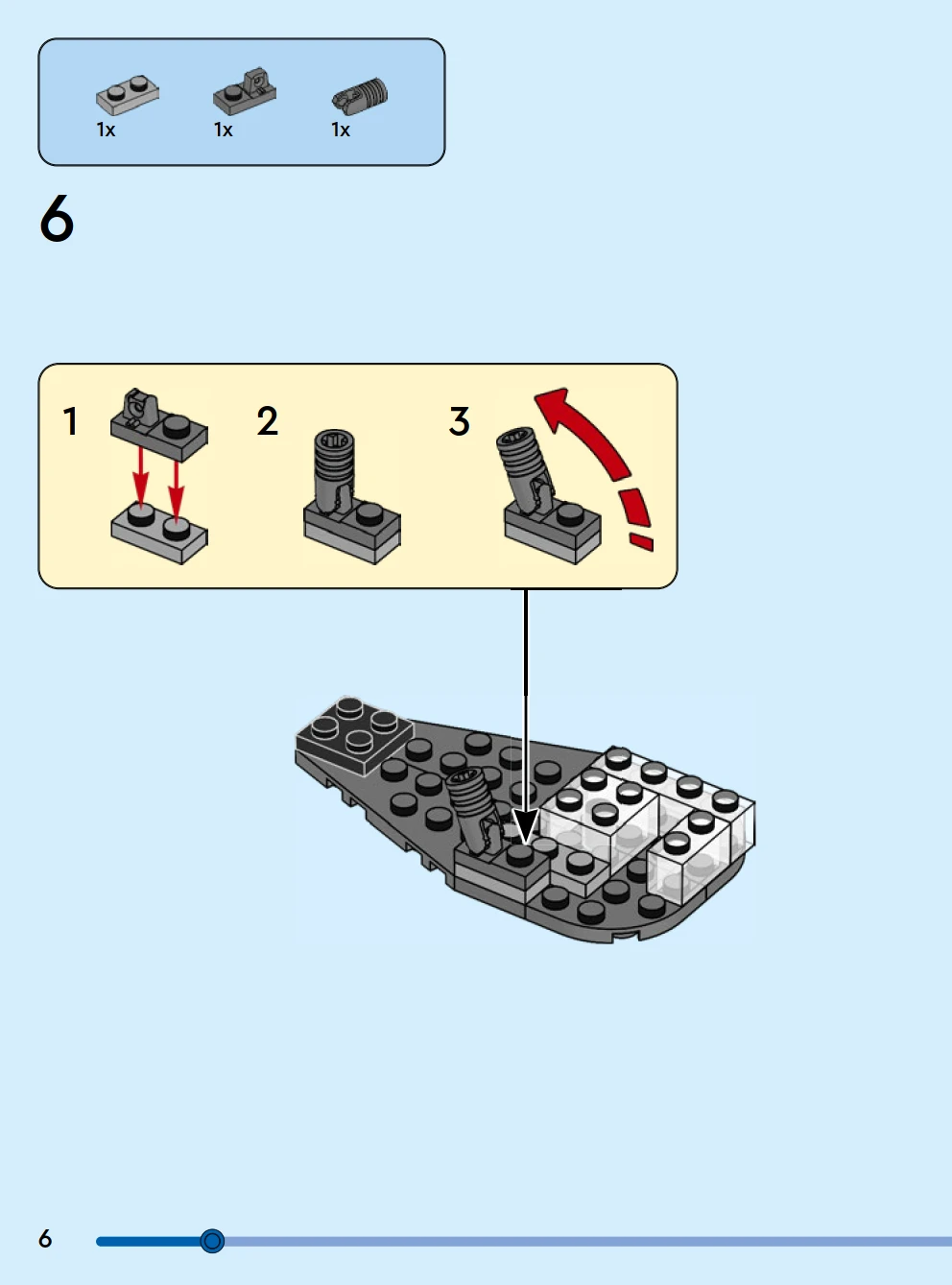 1x 1x 1x

6

1

2

3

6