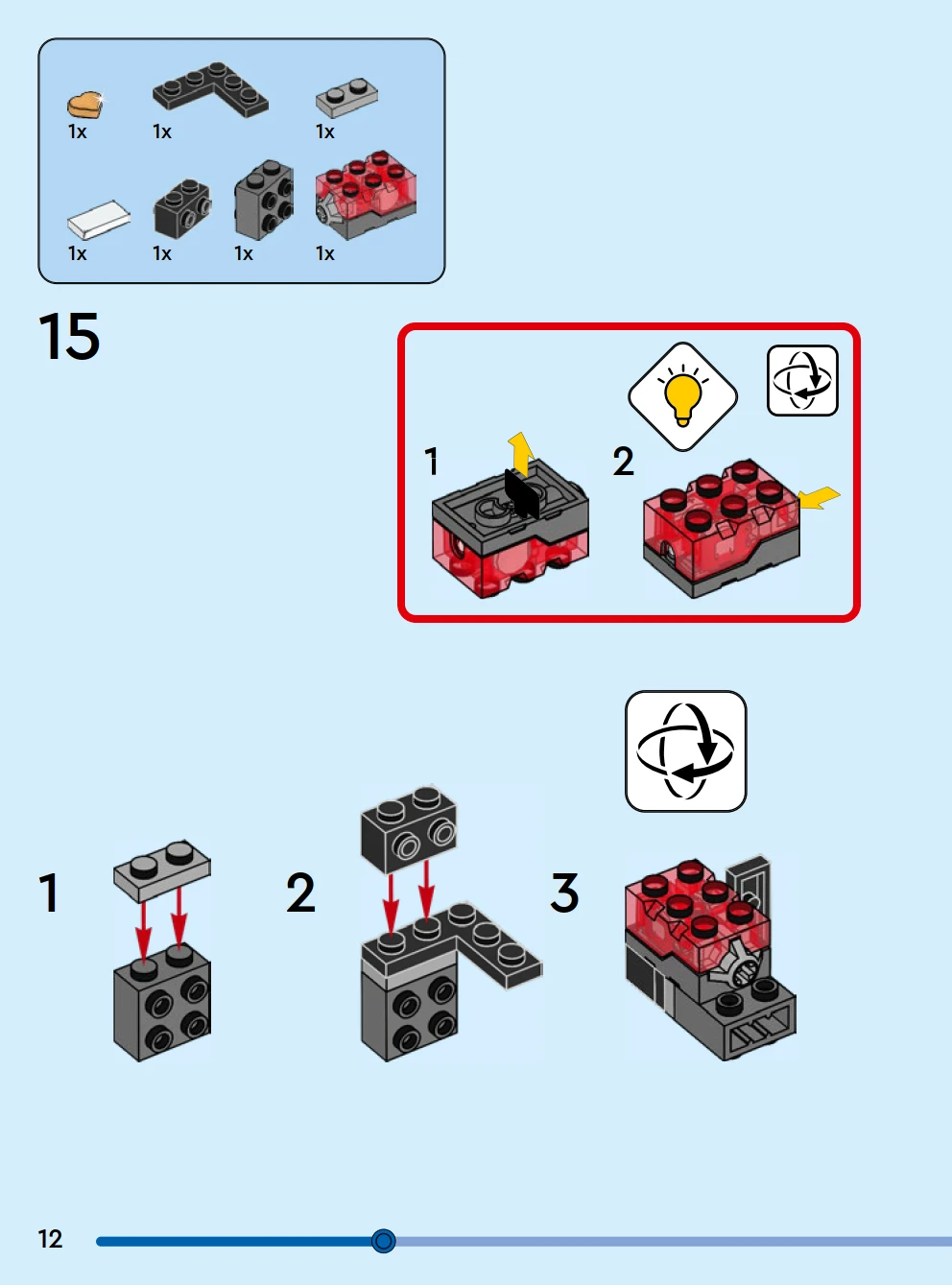 1x 1x 1x

1x 1x 1x 1x

15

1

2

1

2

3

12