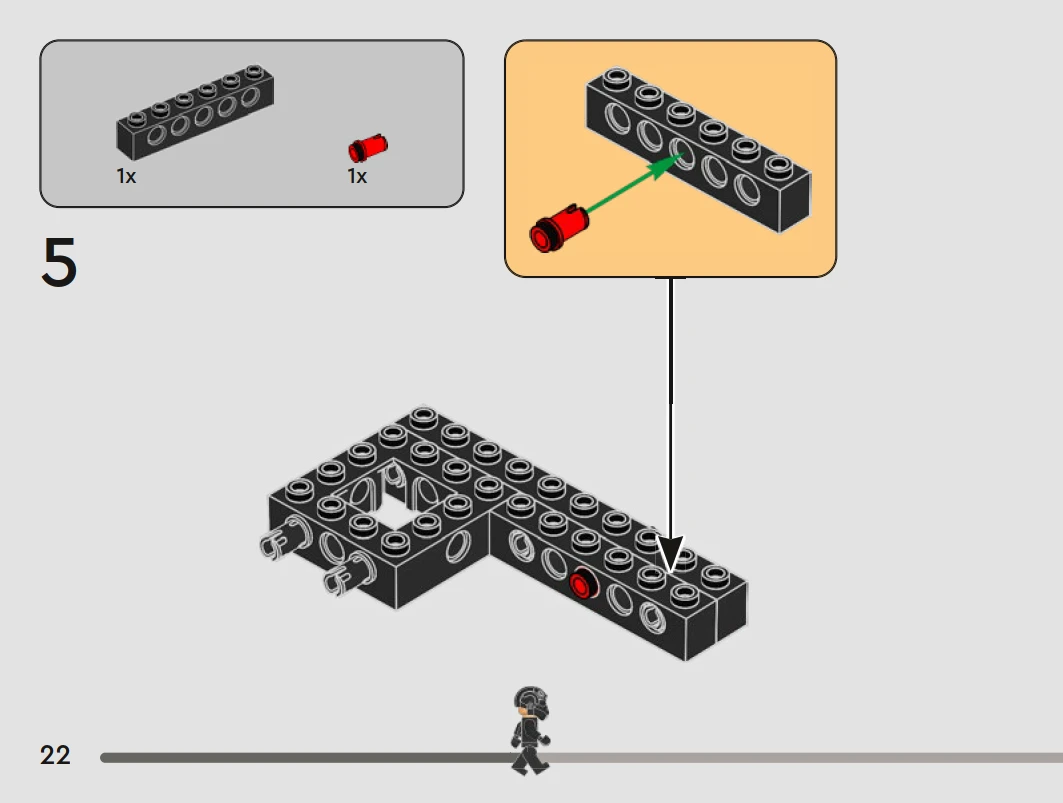 1x
1x

5

22