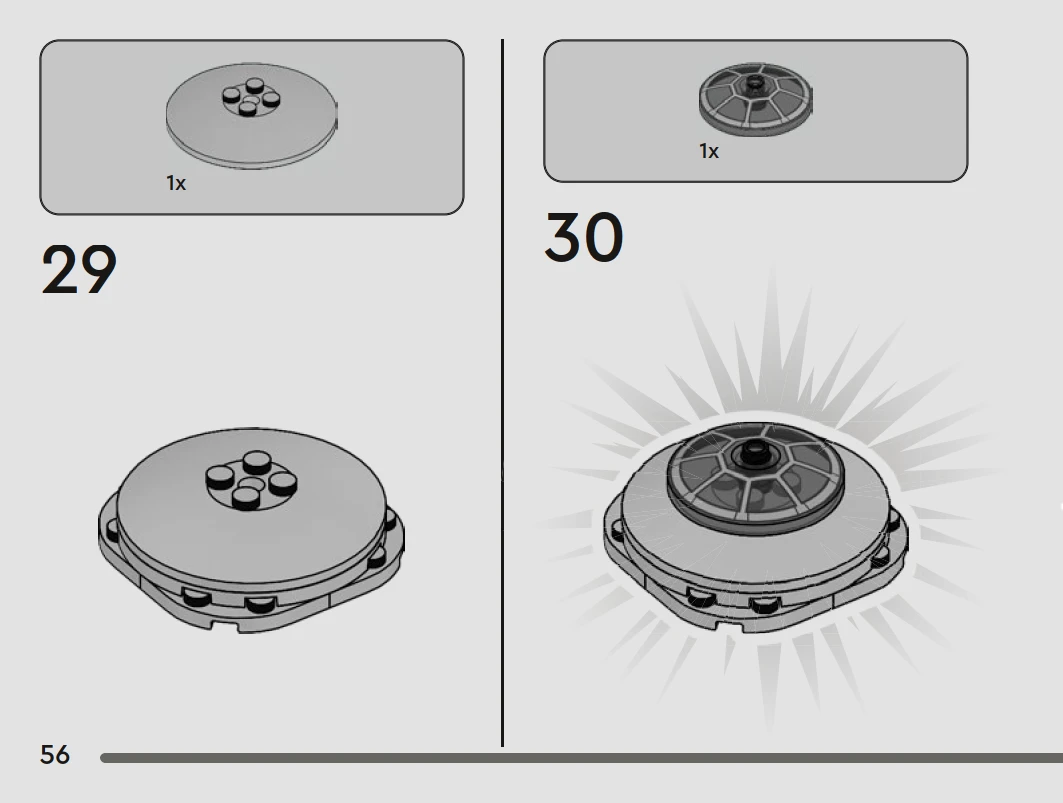 1x

29

1x

30

56