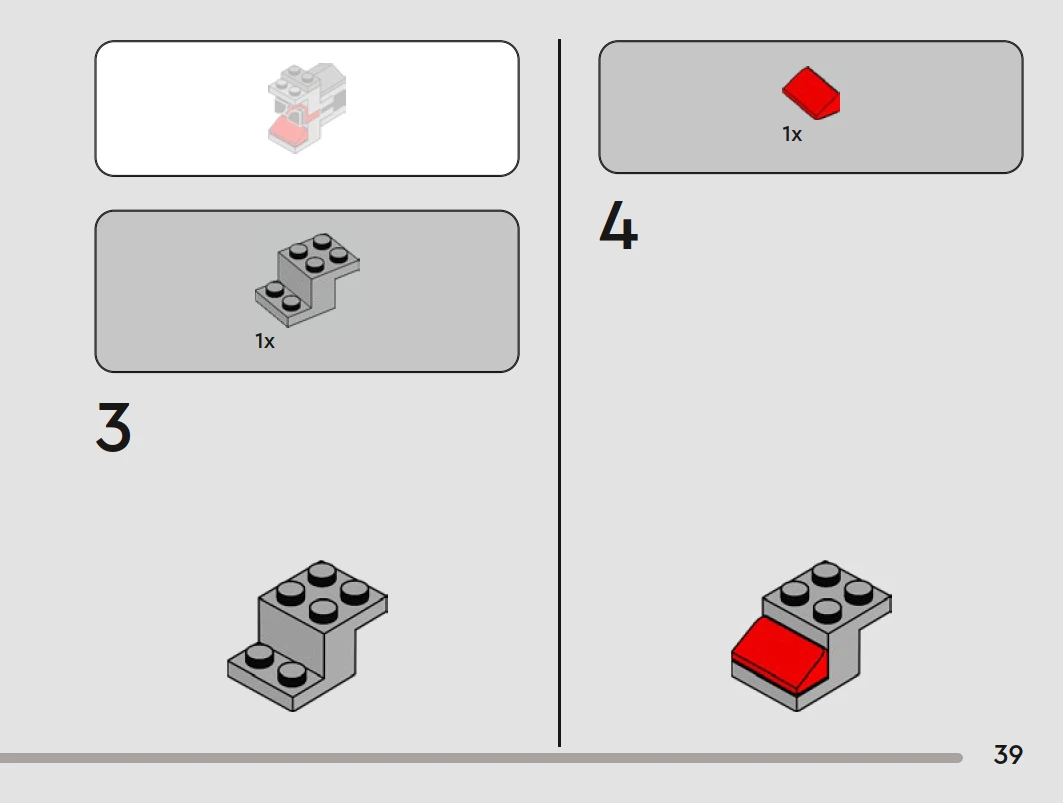 1x

3

1x

4

39