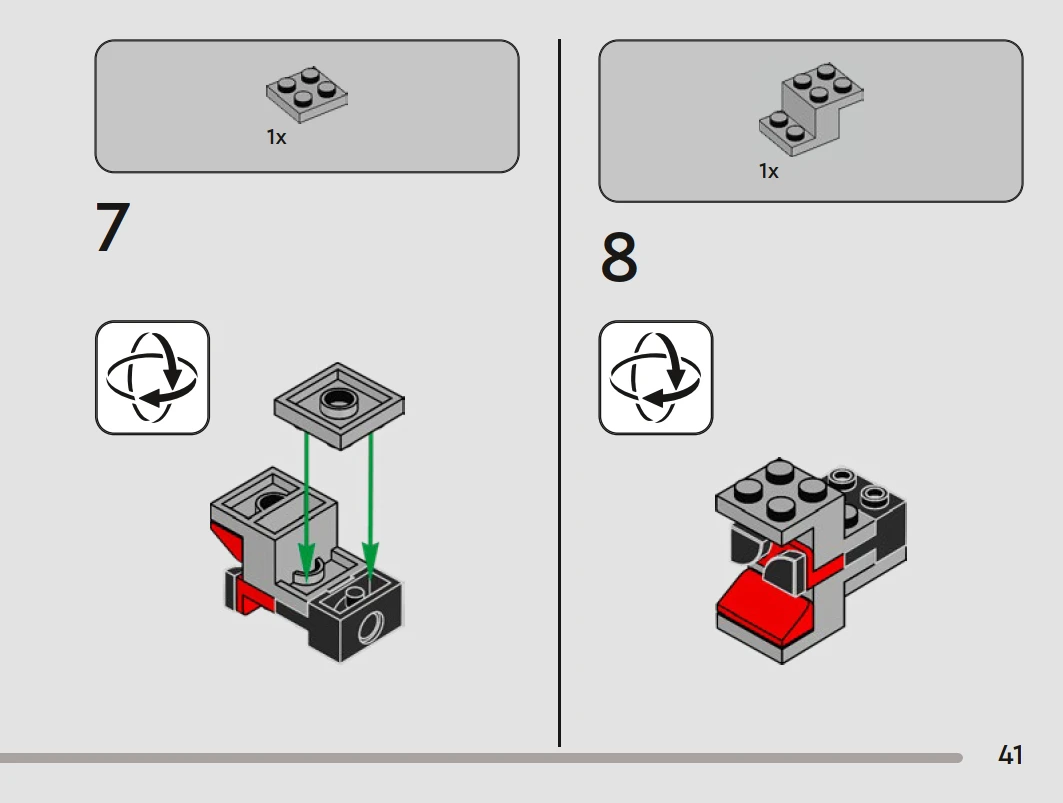 1x

7

1x

8

41