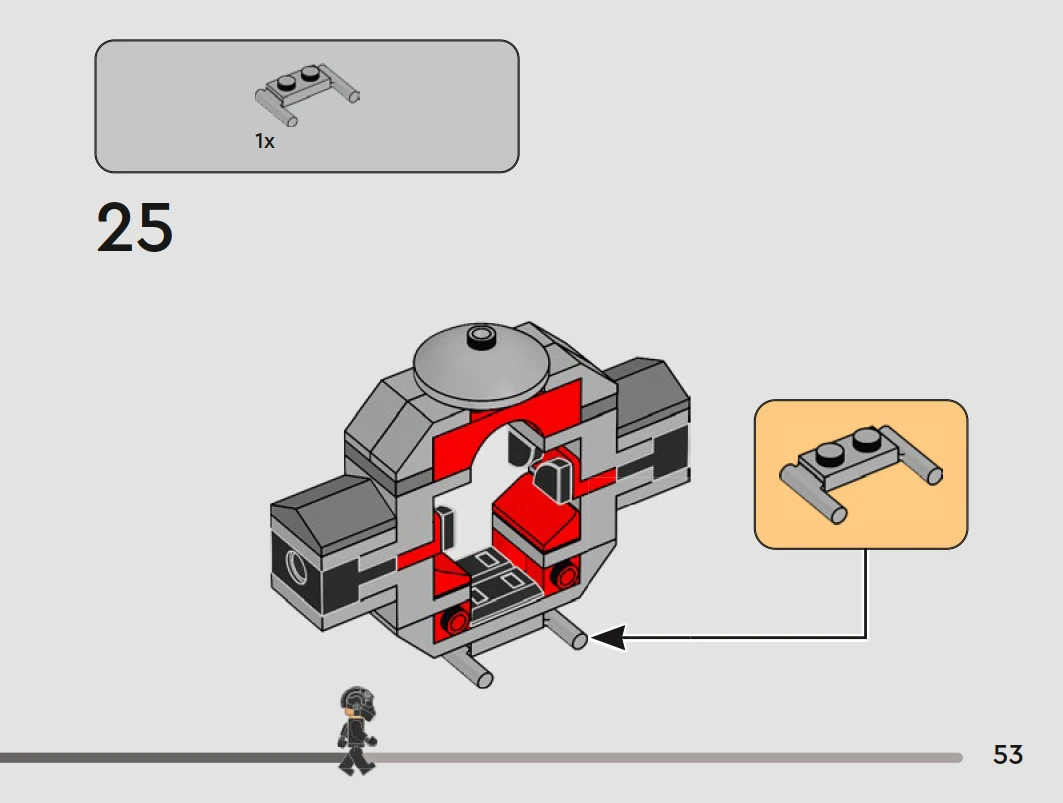 1x

25

53