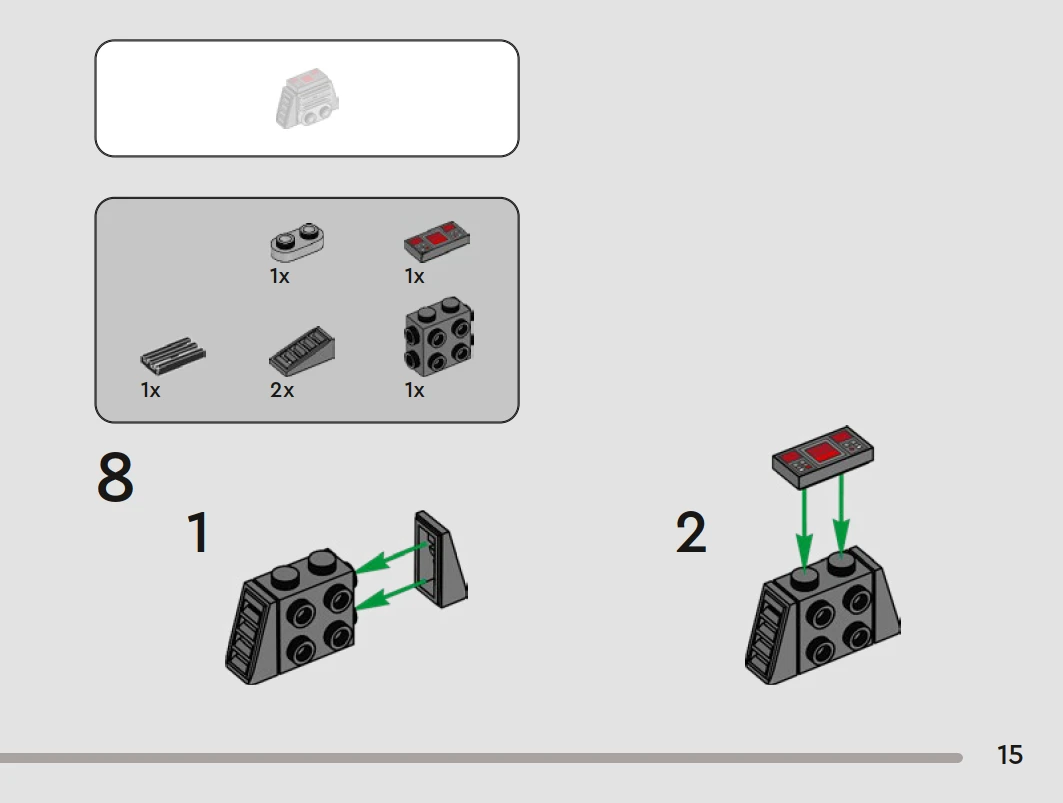 1x
1x
1x
2x
1x

8

1

2

15