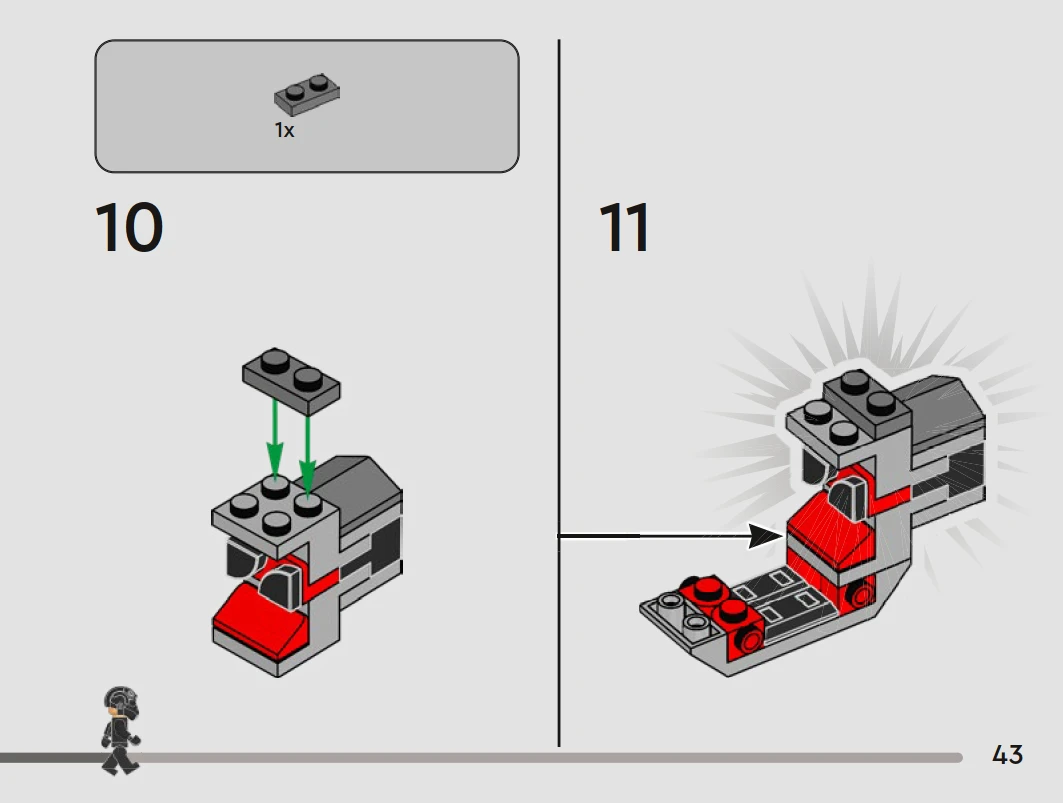 1x

10

11

43