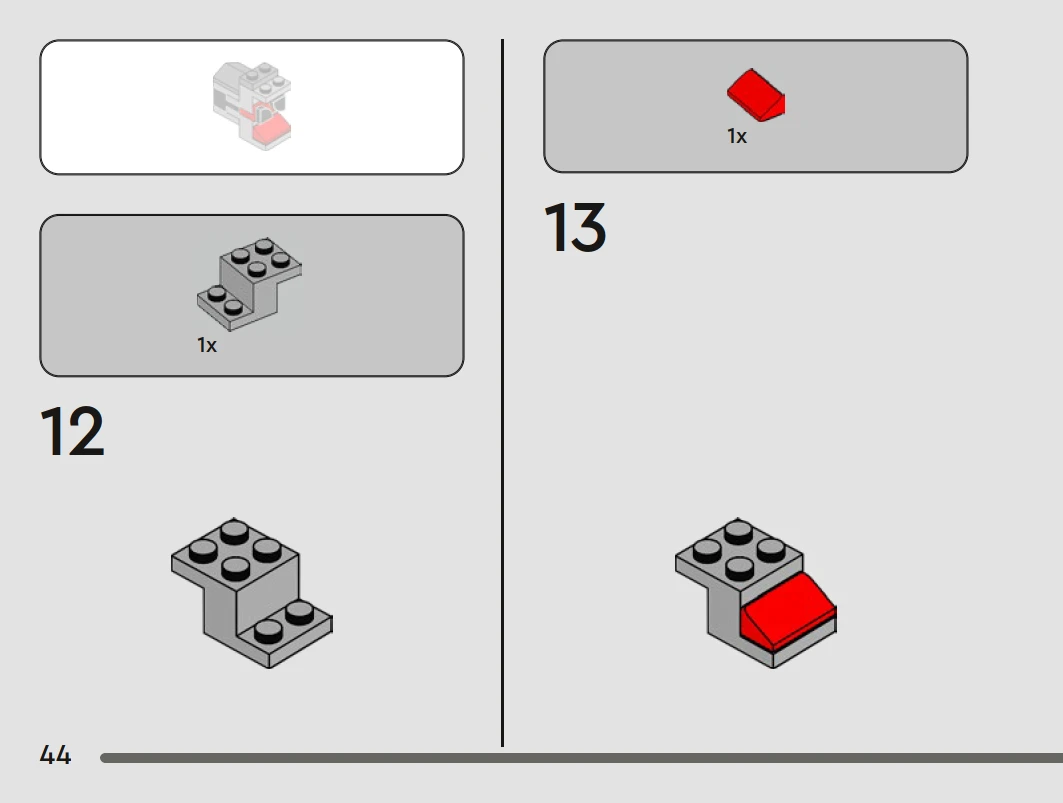 1x

12

1x

13

44