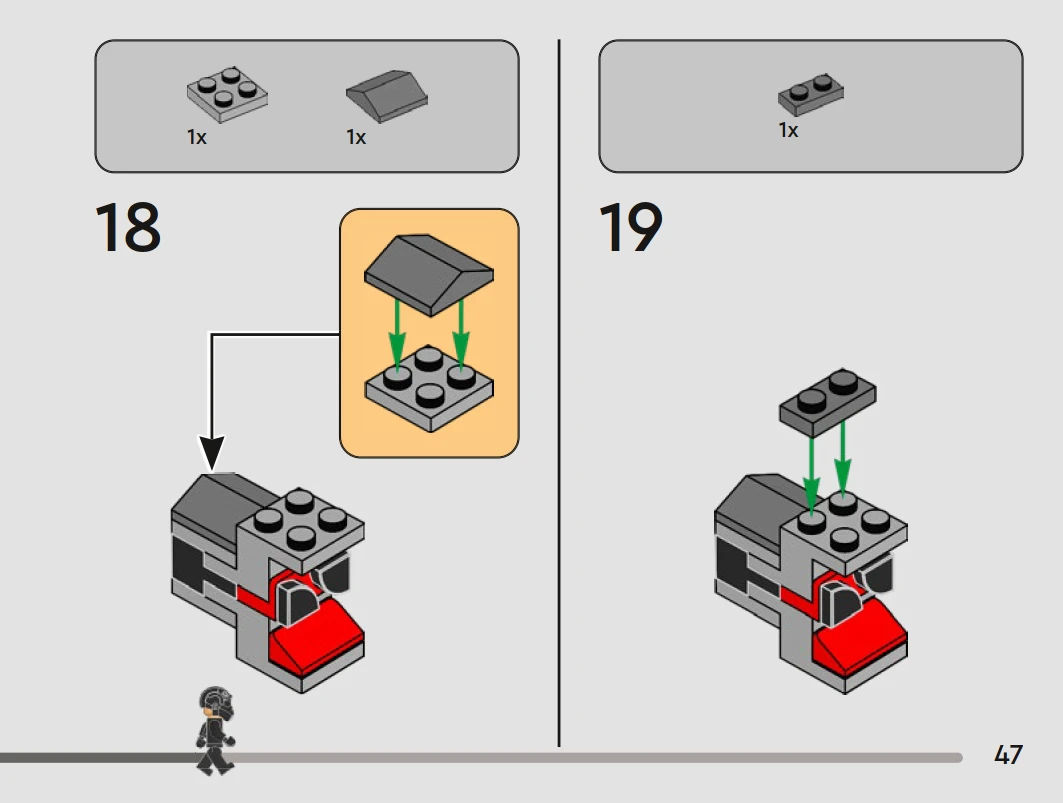 1x 1x

18

1x

19

47