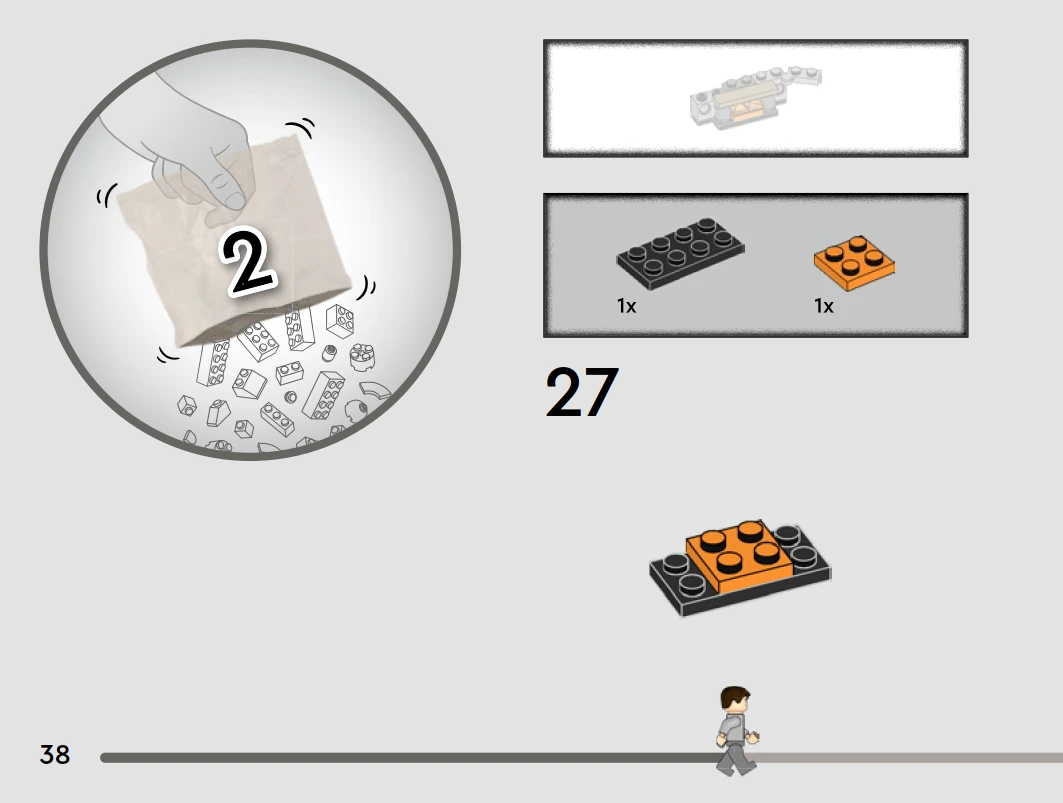 2

1x

1x

27

38