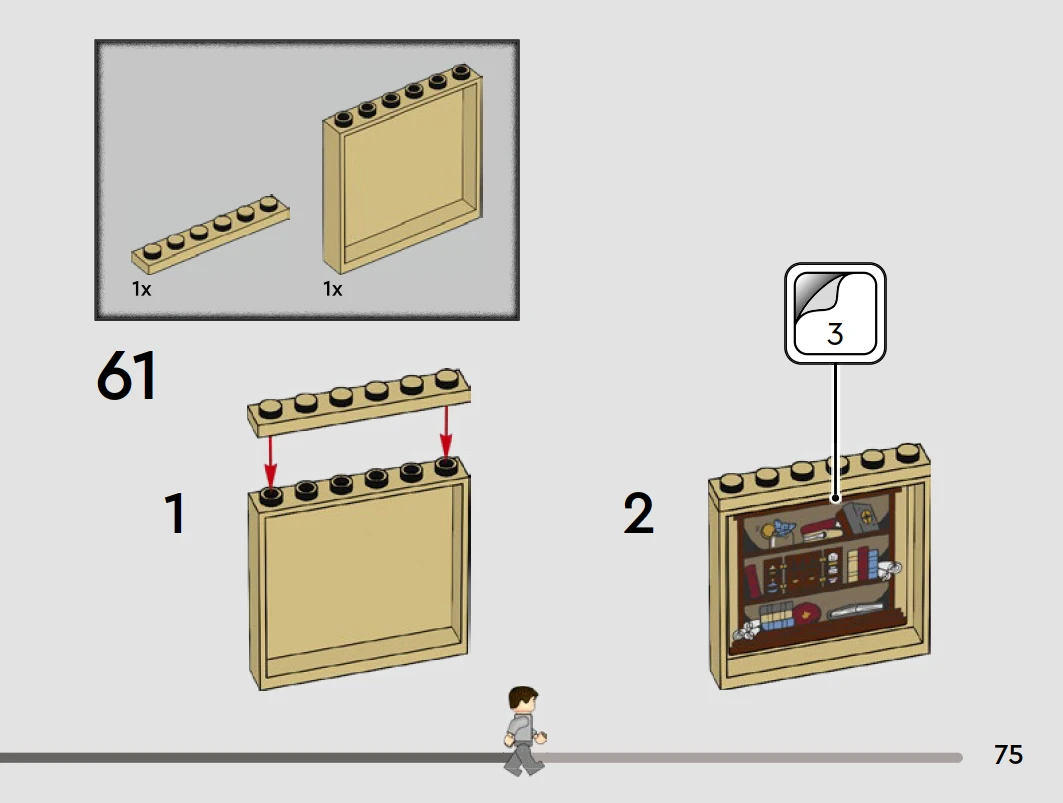 1x
1x

61

1

2

3

75