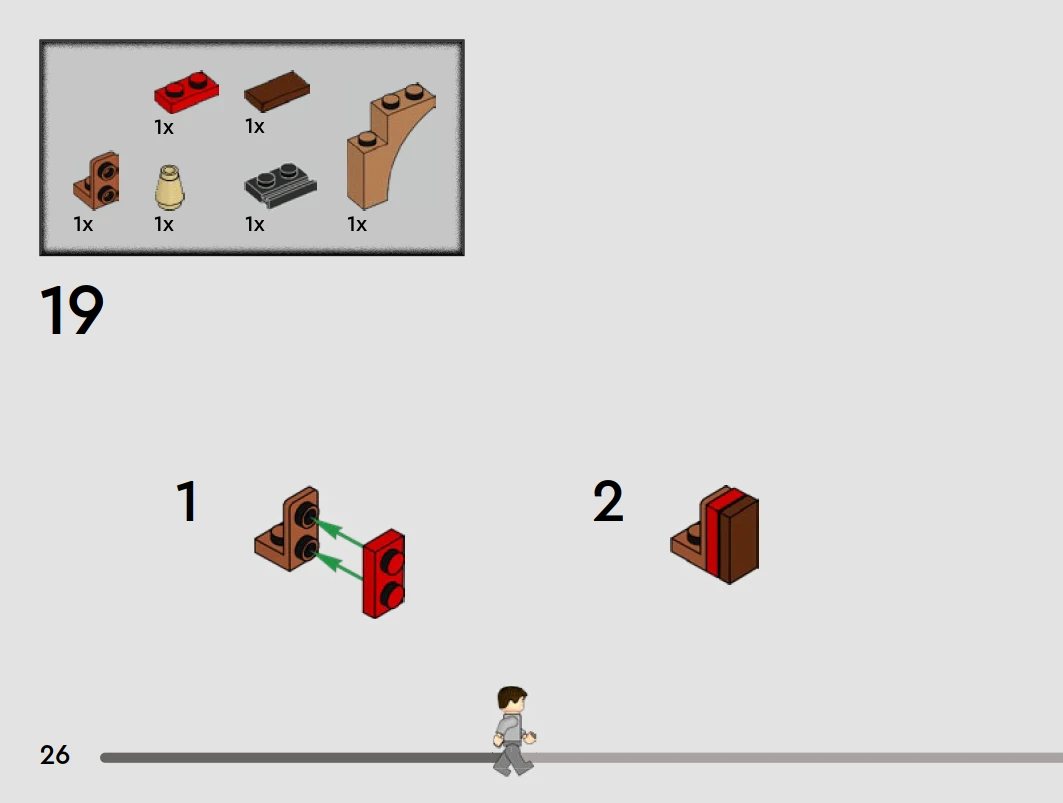 1x 1x
1x 1x 1x 1x

19

1

2

26