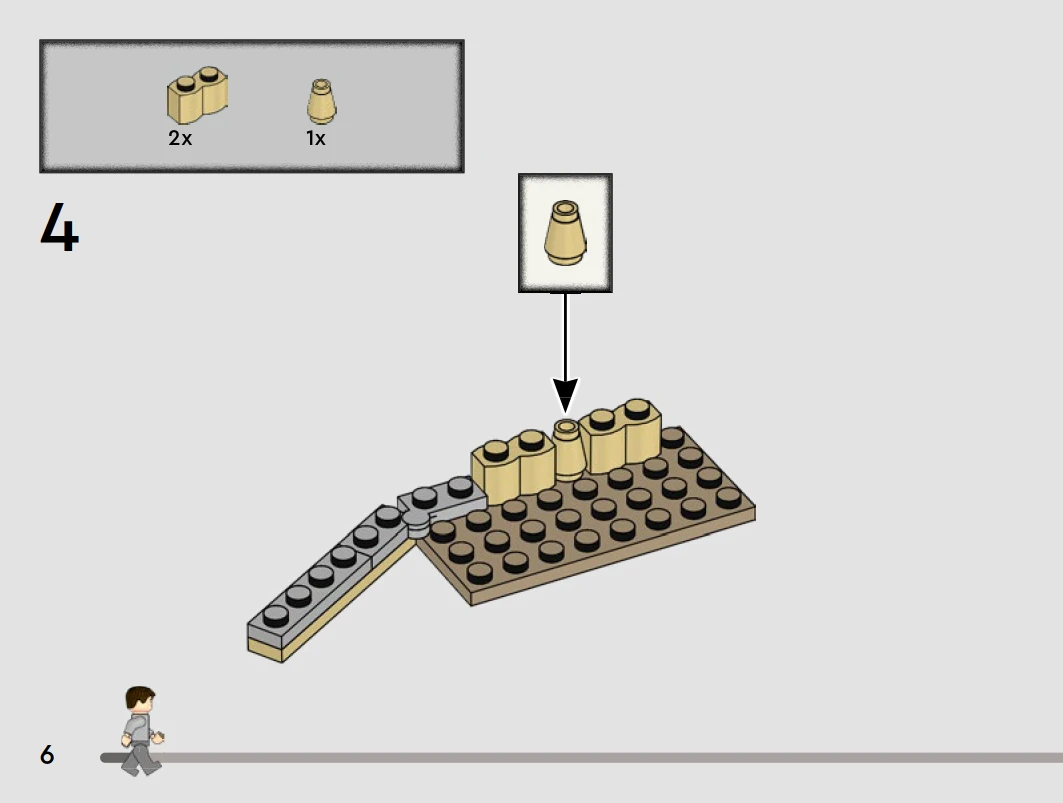 2x
1x

4

6