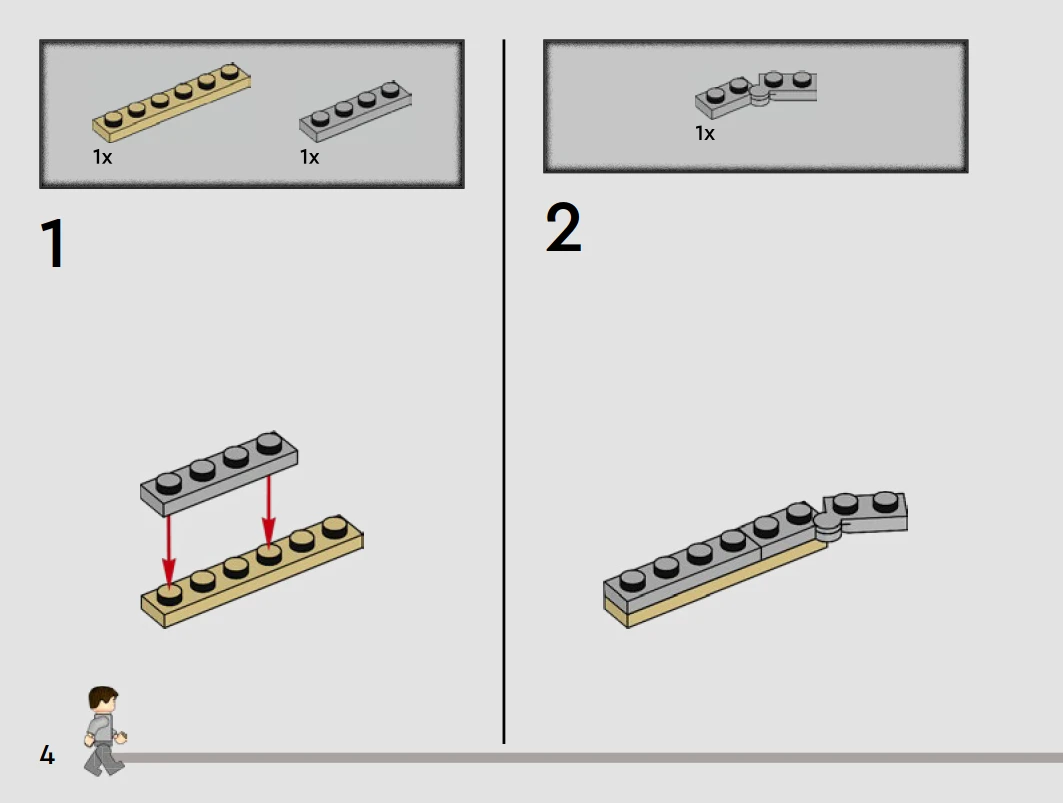 1x

1x

1

1x

2

4