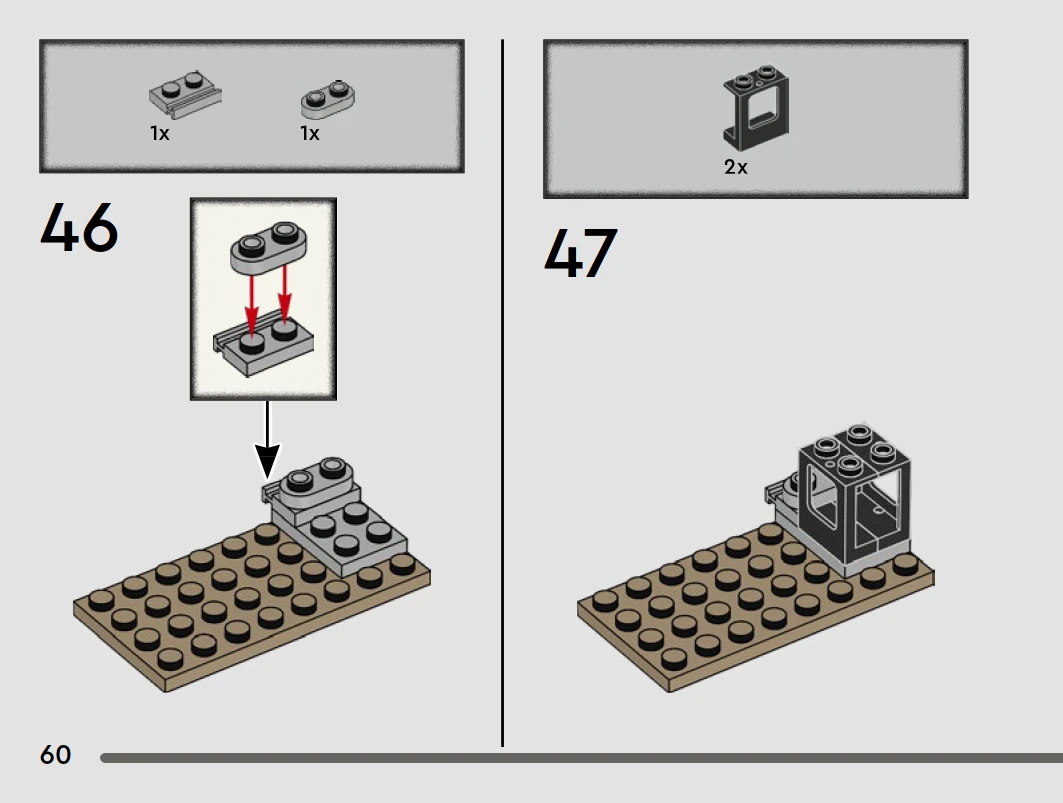 1x 1x

46

2x

47

60