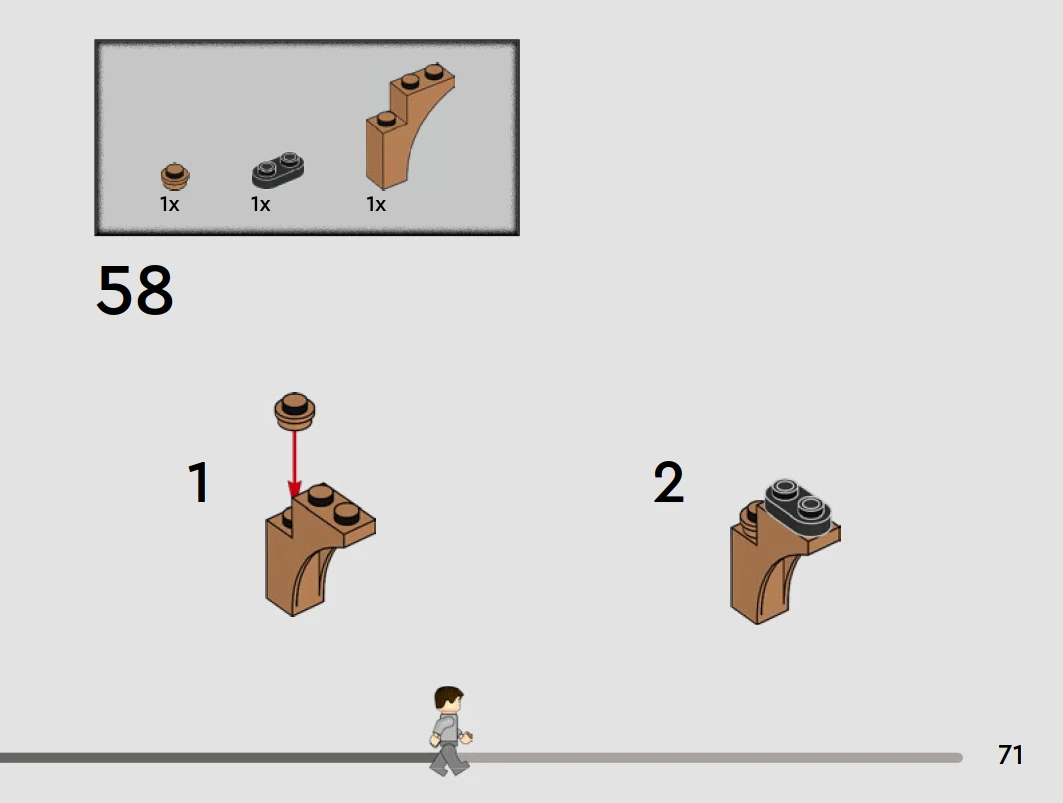 1x
1x
1x

58

1

2

71