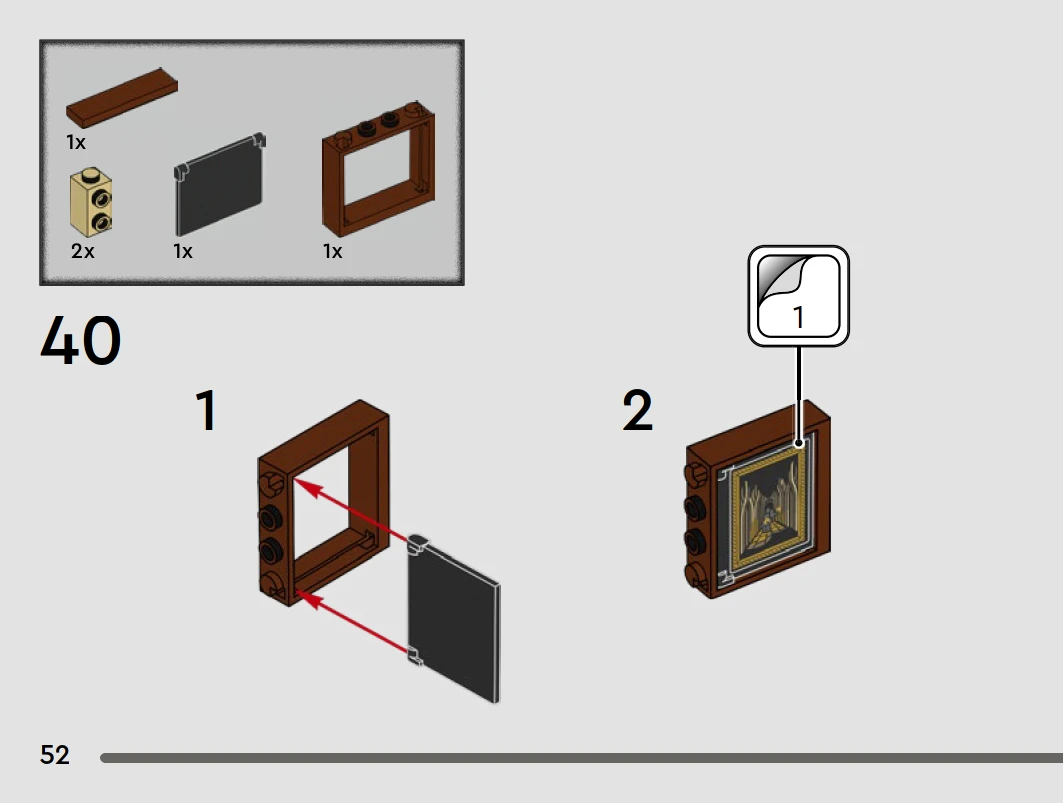 1x
2x
1x
1x
40
1
2
1
52