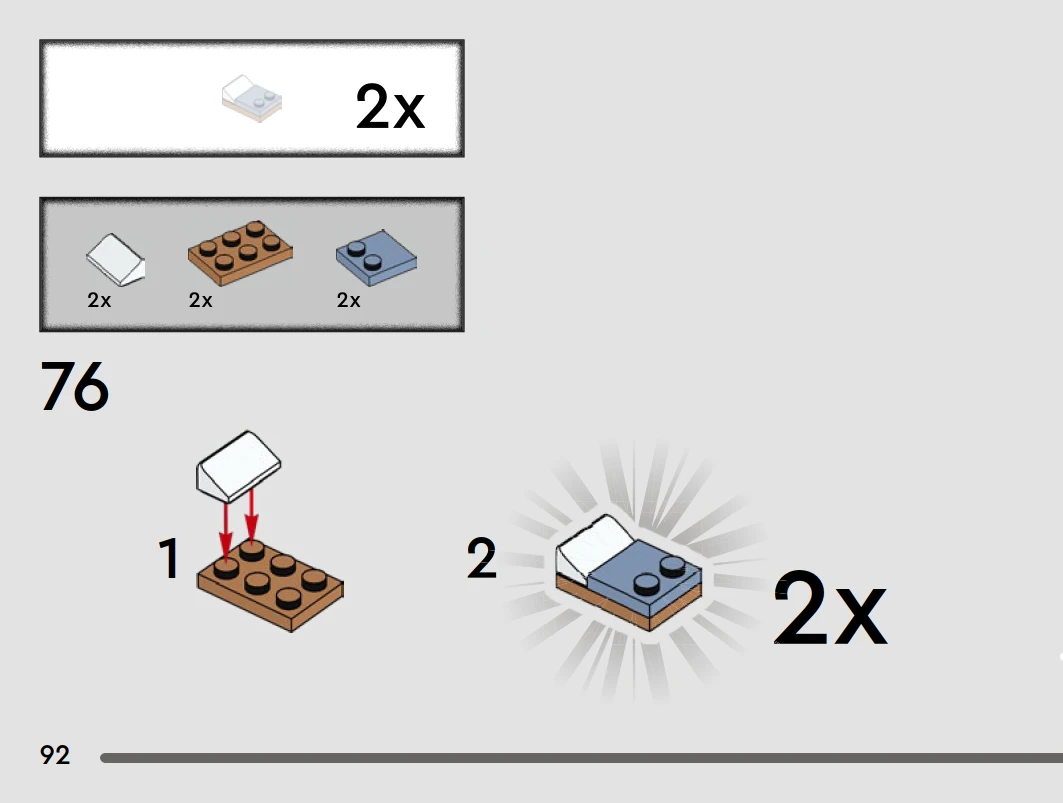 2x

2x
2x
2x

76

1

2

2x

92