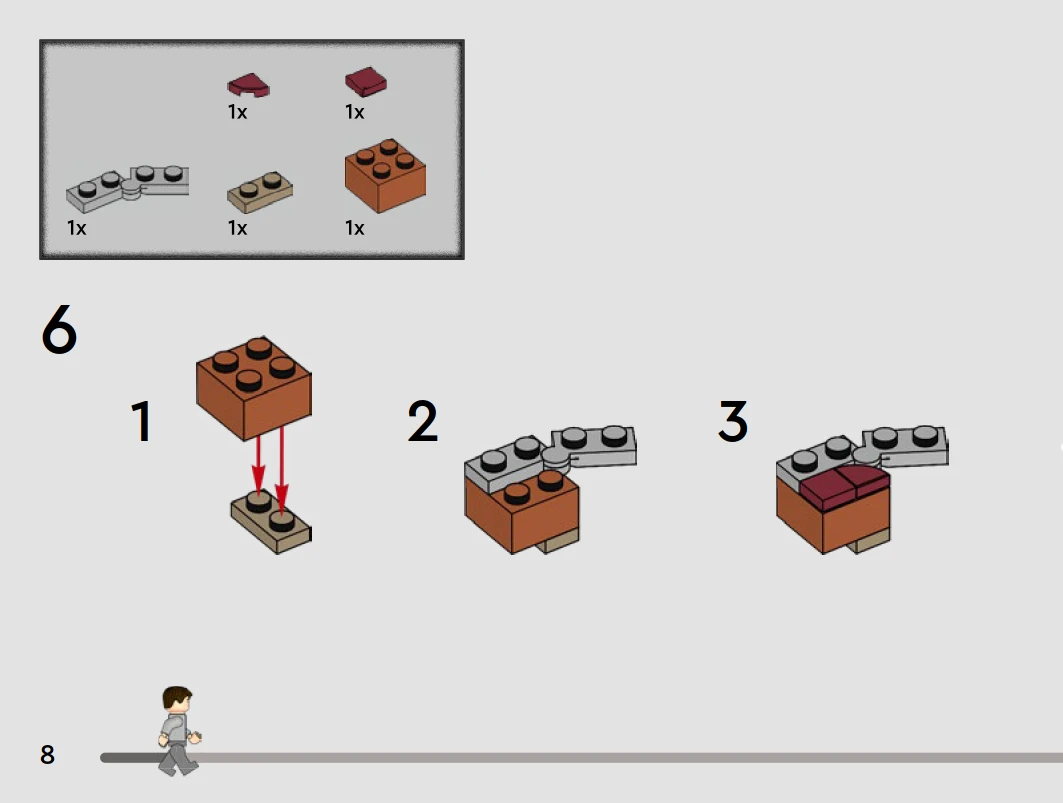 1x 1x

1x 1x 1x

6

1

2

3

8