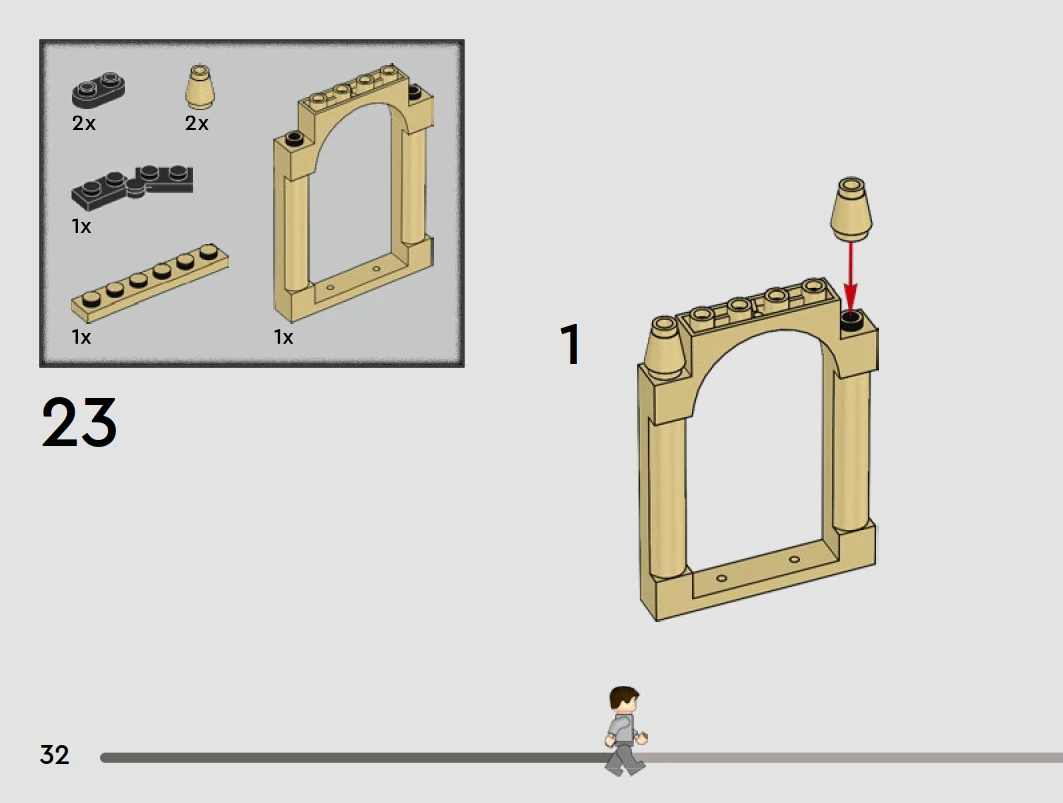 2x
2x
1x
1x
1x
23
1
32