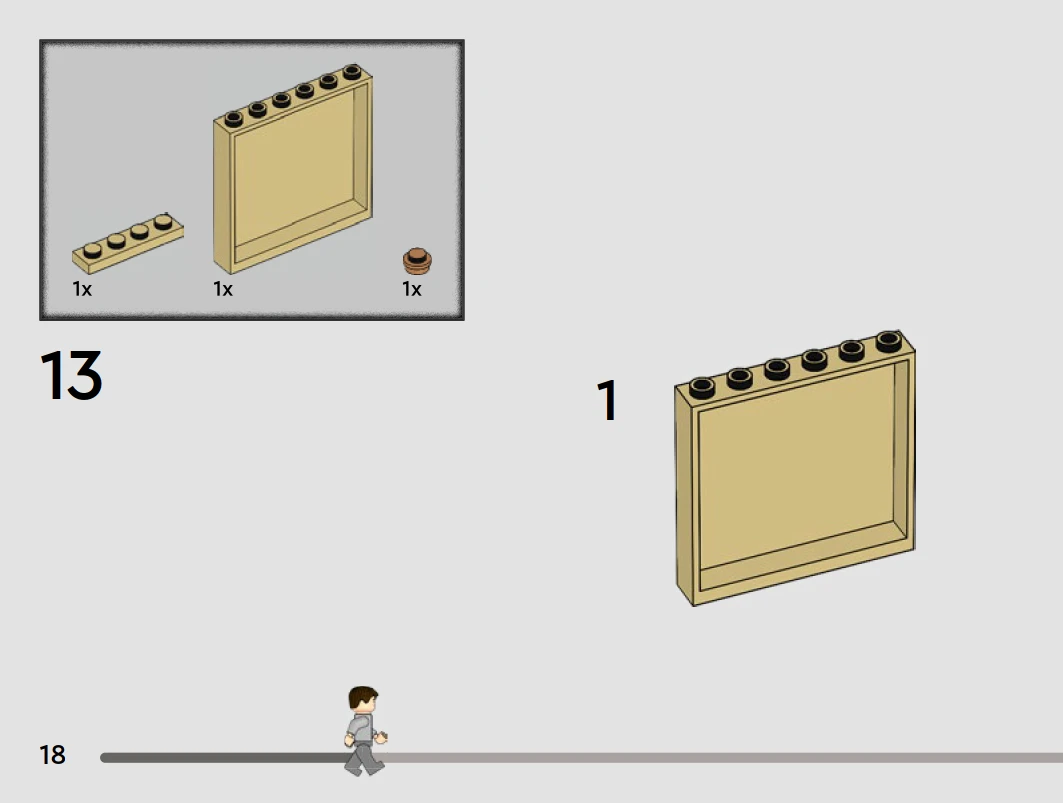 1x

1x

1x

13

1

18