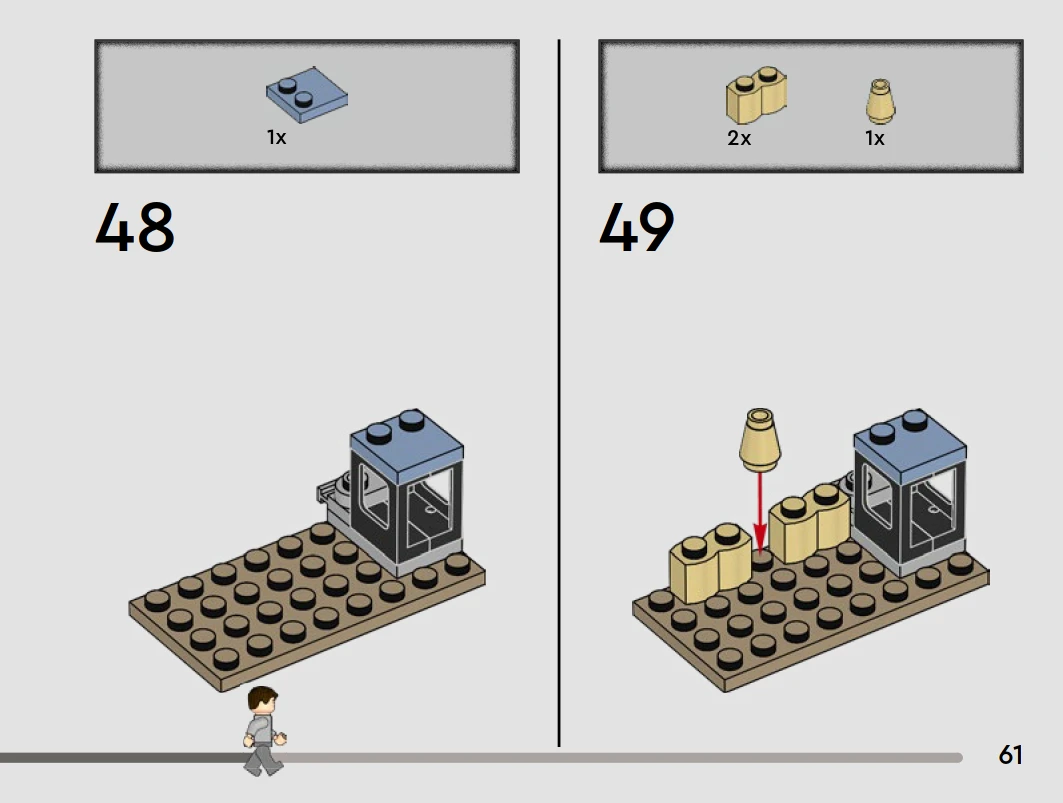 1x

48

2x 1x

49

61