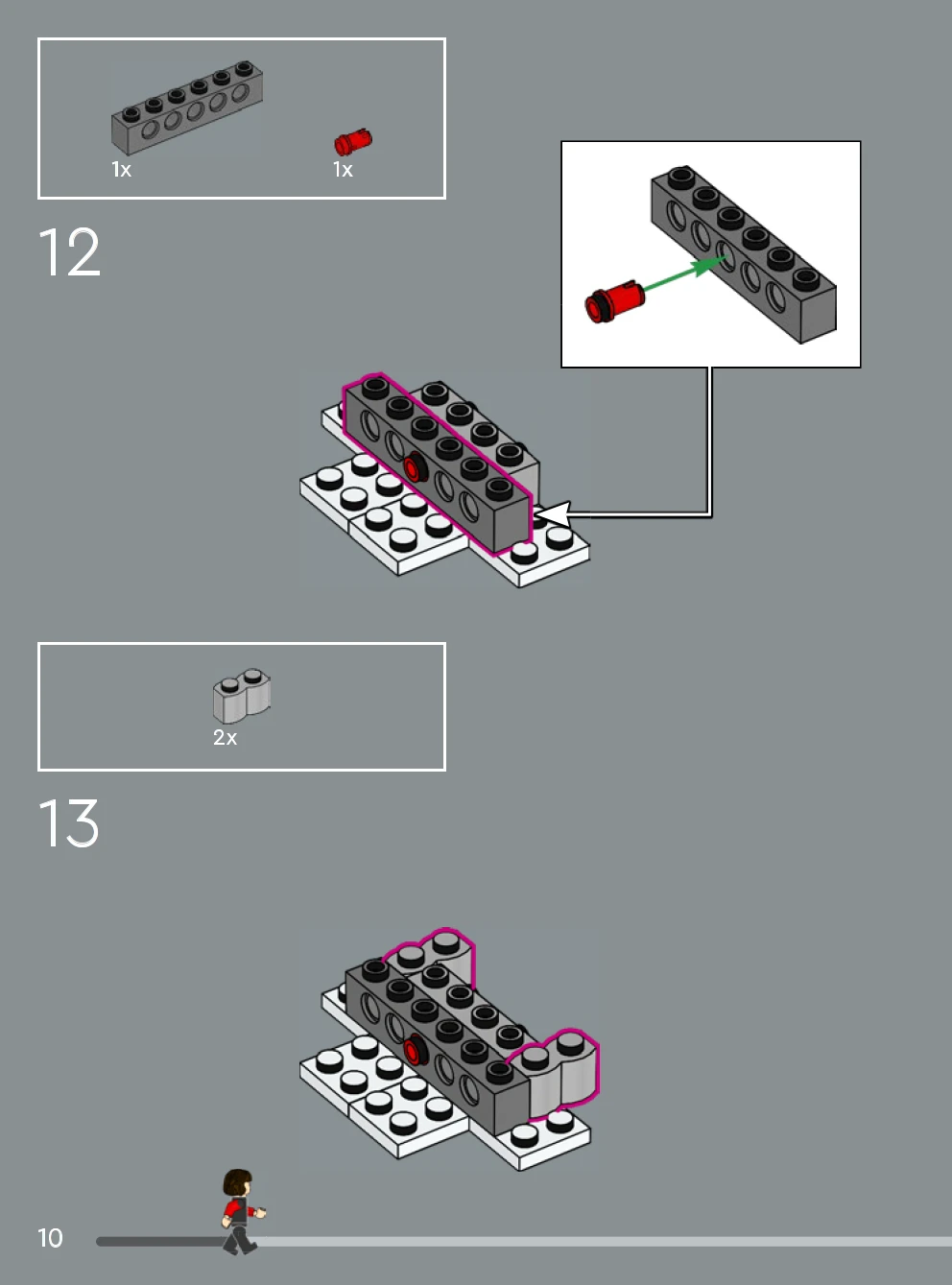 1x
1x

12

2x

13

10