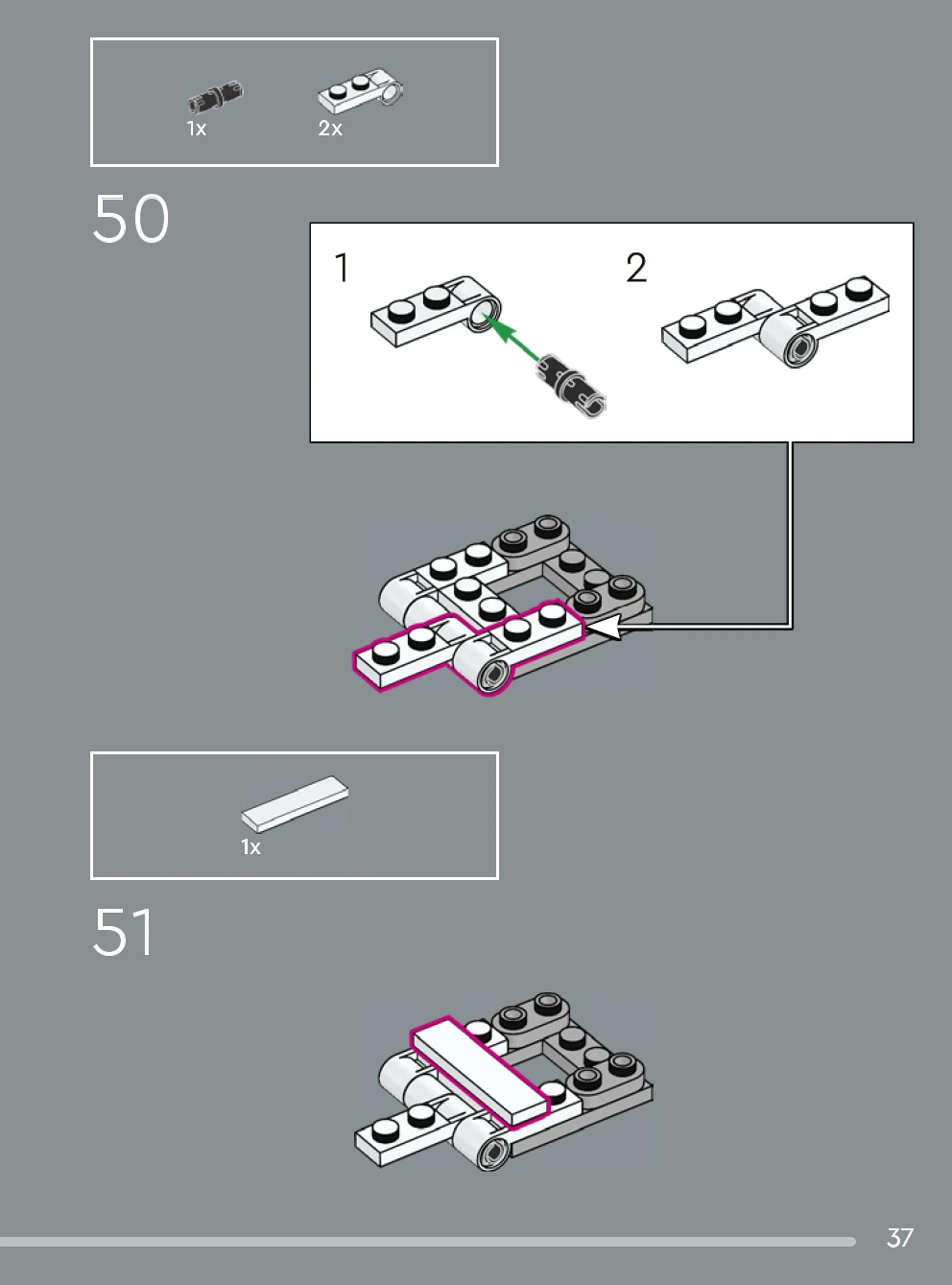 1x 2x

50

1

2

1x

51

37