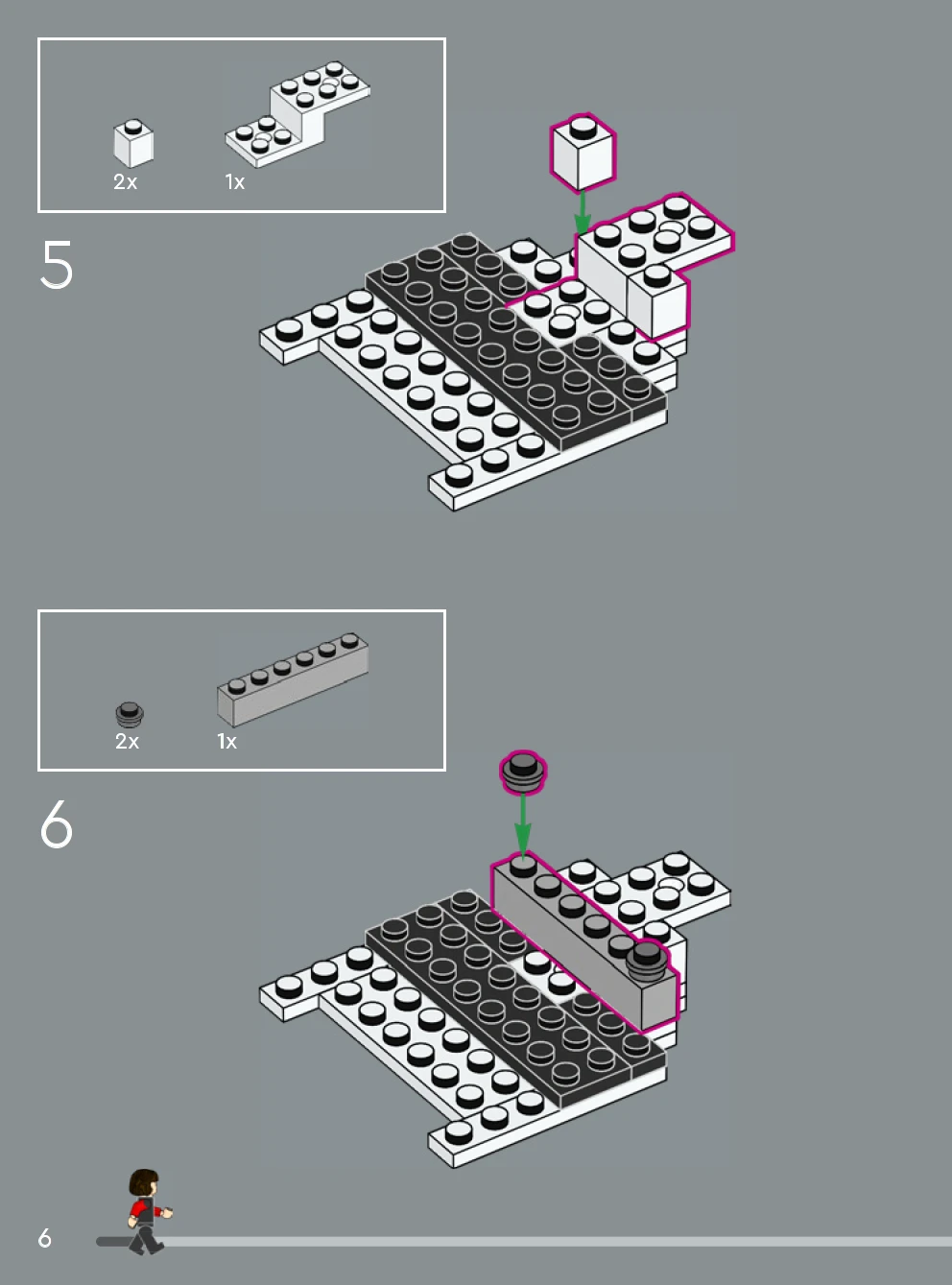 2x 1x

5

2x 1x

6

6