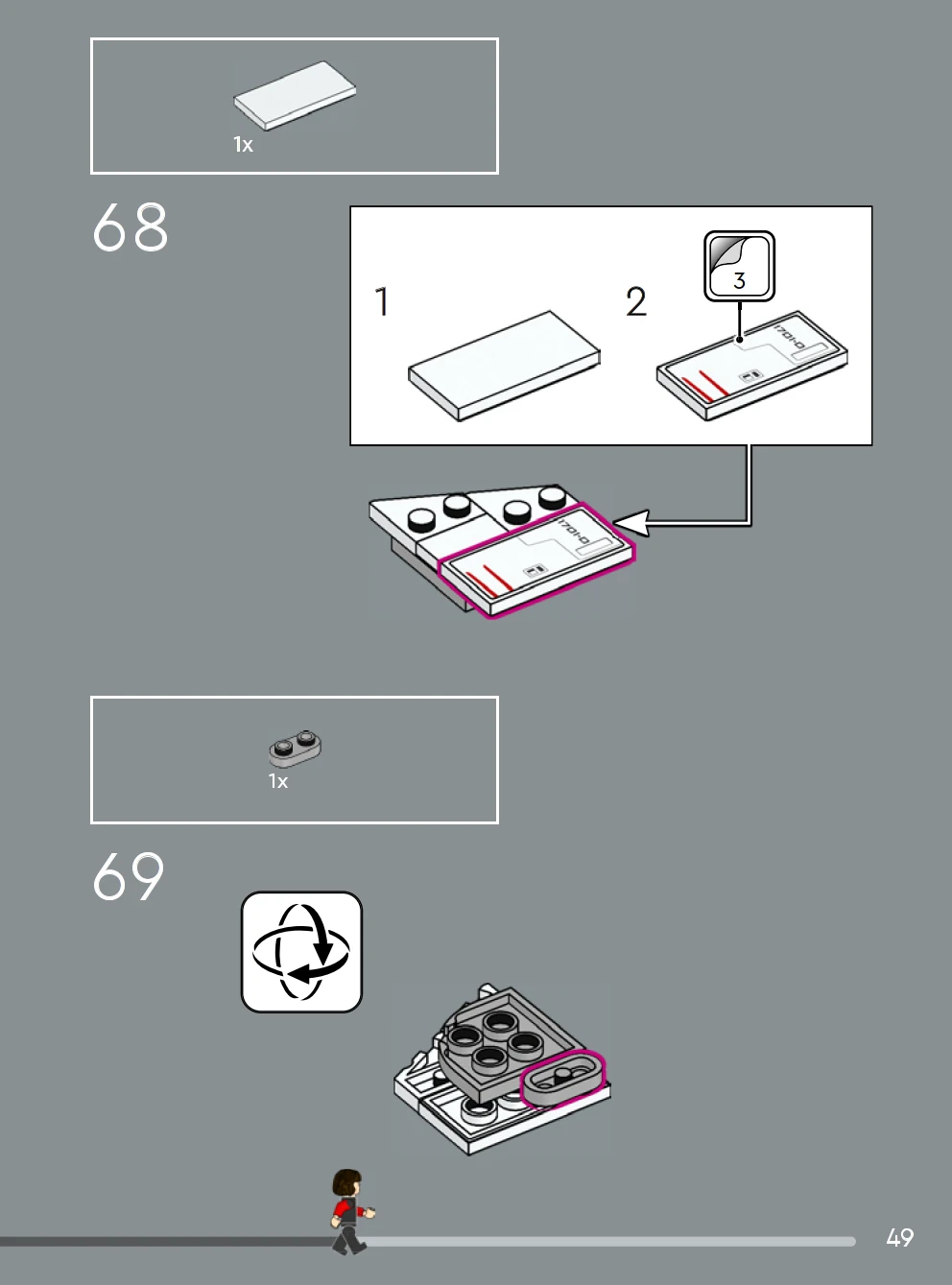 1x

68

1

2

3

1701-D

1701-D

1x

69

49