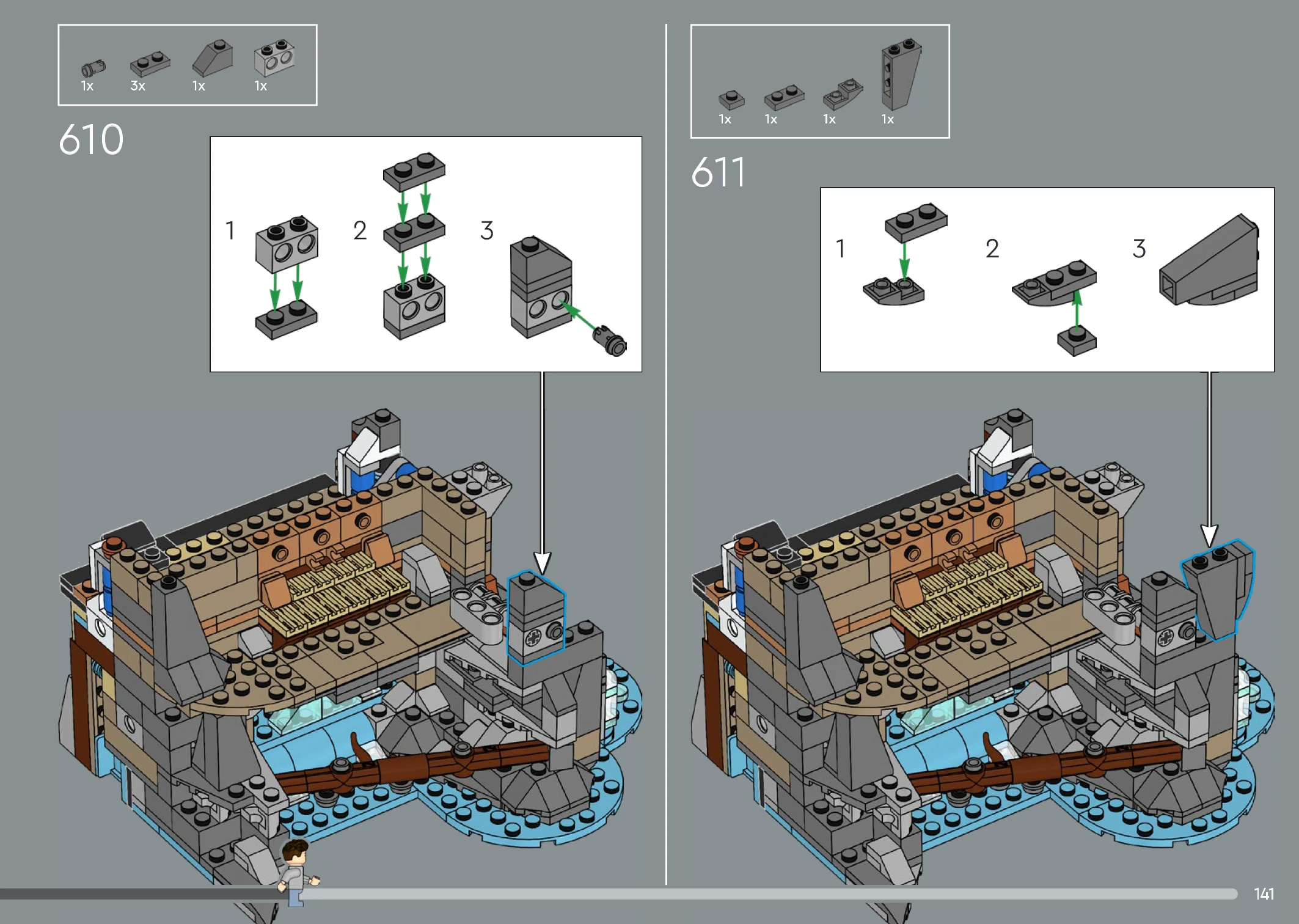 1x 3x 1x 1x

610

1

2

3

1x 1x 1x 1x

611

1

2

3

141