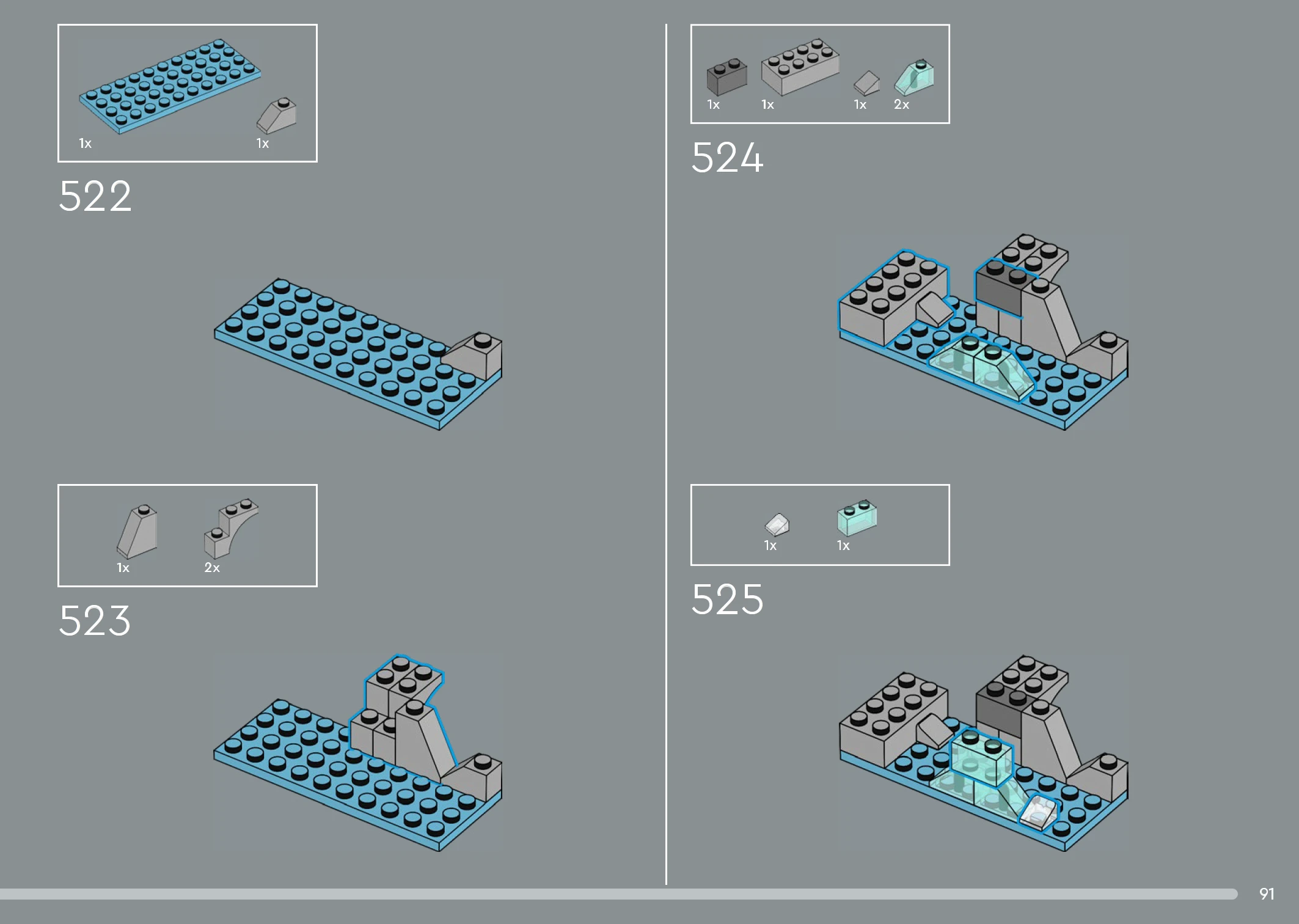 1x
1x

522

1x
2x

523

1x
1x
1x
2x

524

1x
1x

525

91