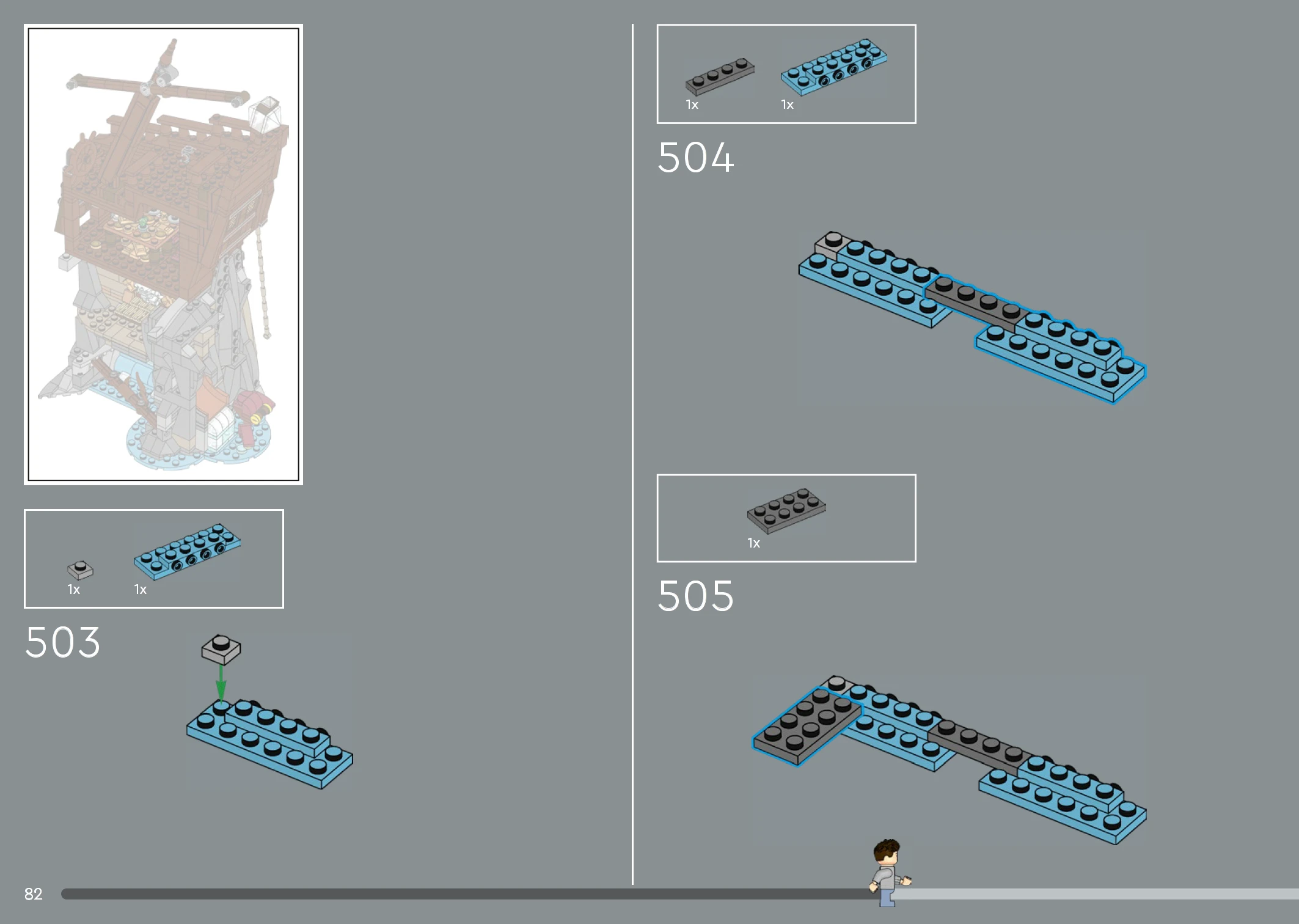 1x
1x

503

1x
1x

504

1x

505

82