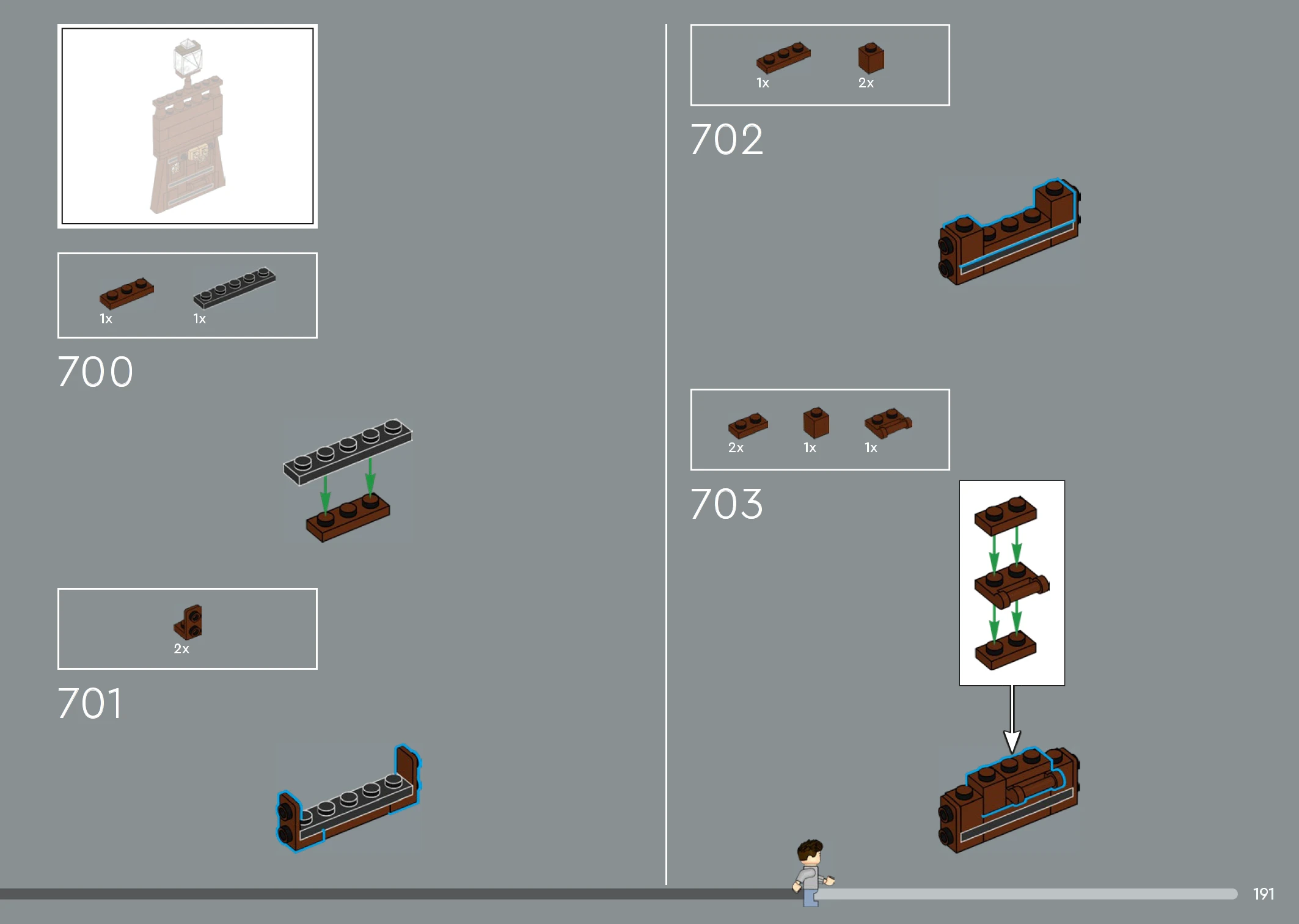 1x 1x

700

2x

701

1x 2x

702

2x 1x 1x

703

191