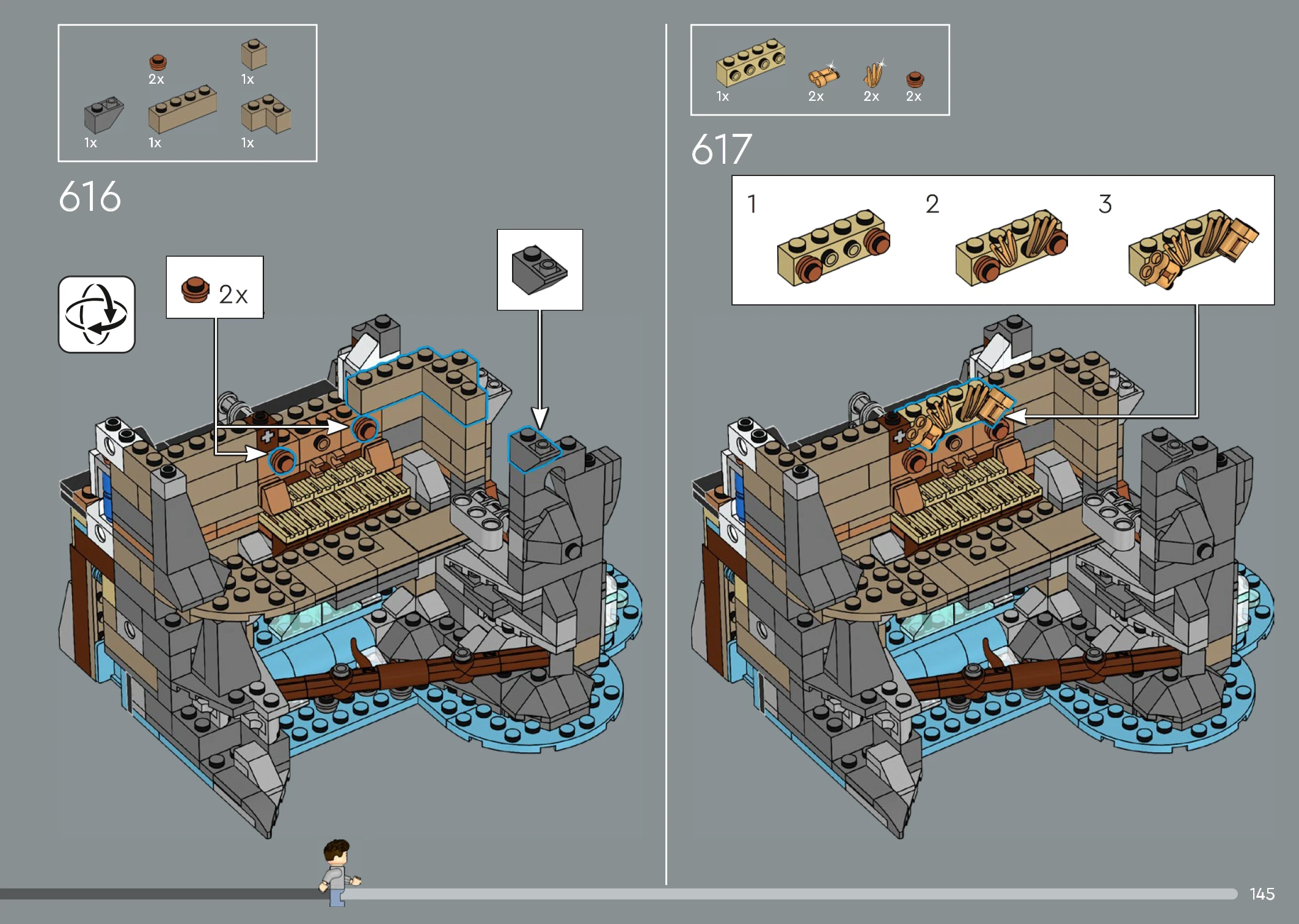 2x
1x
1x
1x
1x

616

2x

1x
2x
2x
2x

617

1
2
3

145