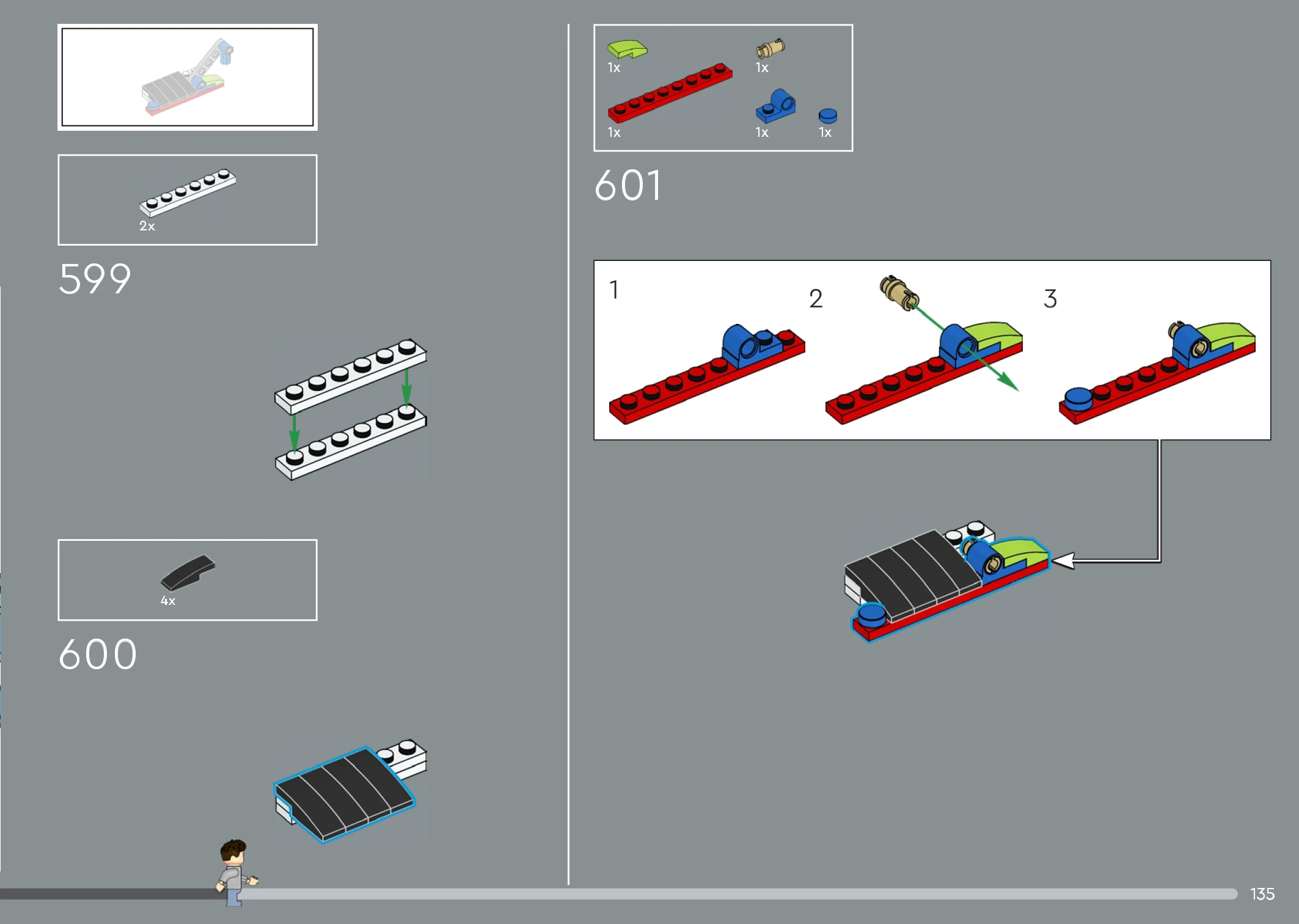 2x

599

4x

600

1x

1x

1x

1x

1x

601

1

2

3

135