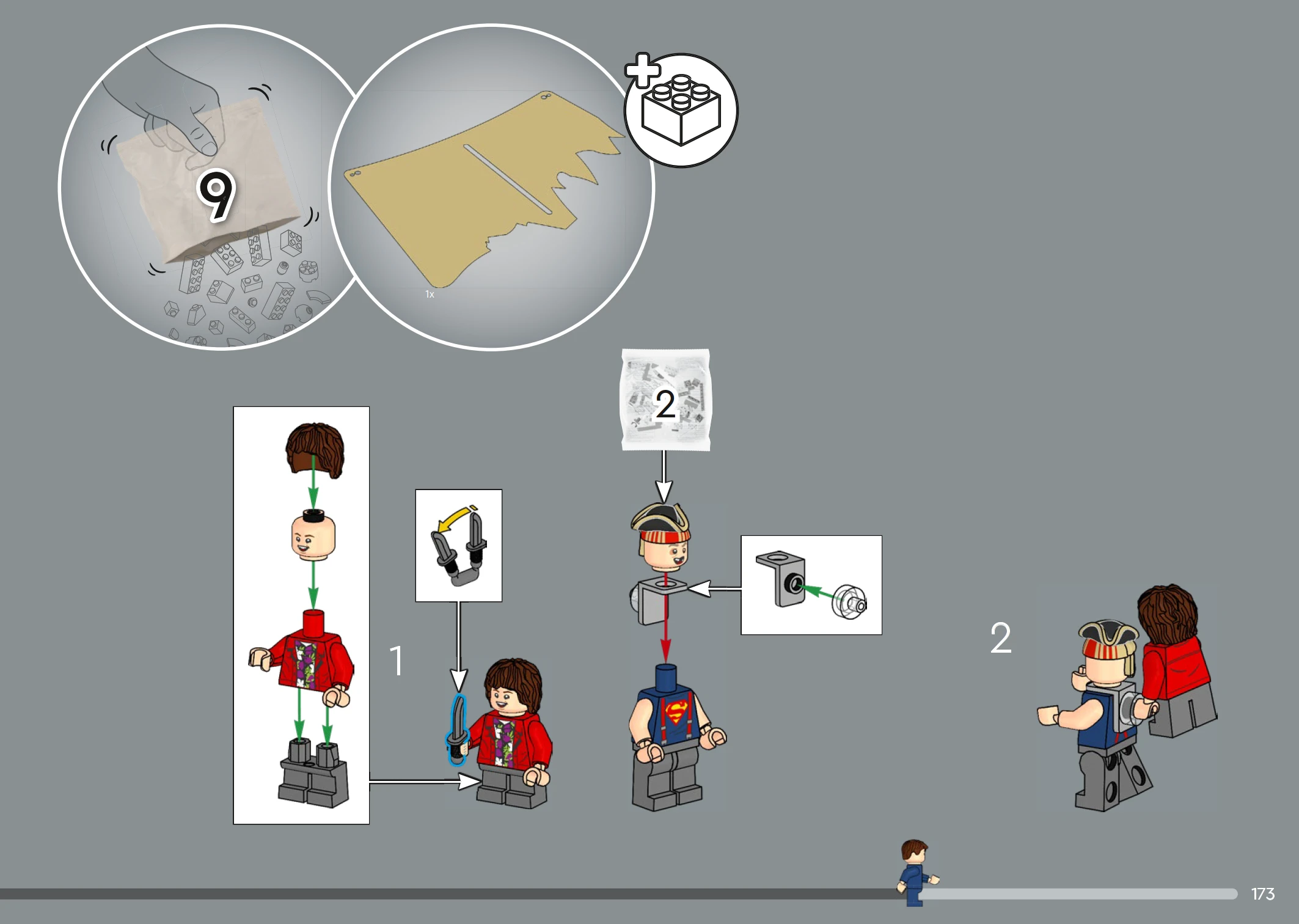 9

1x

2

1

2

173