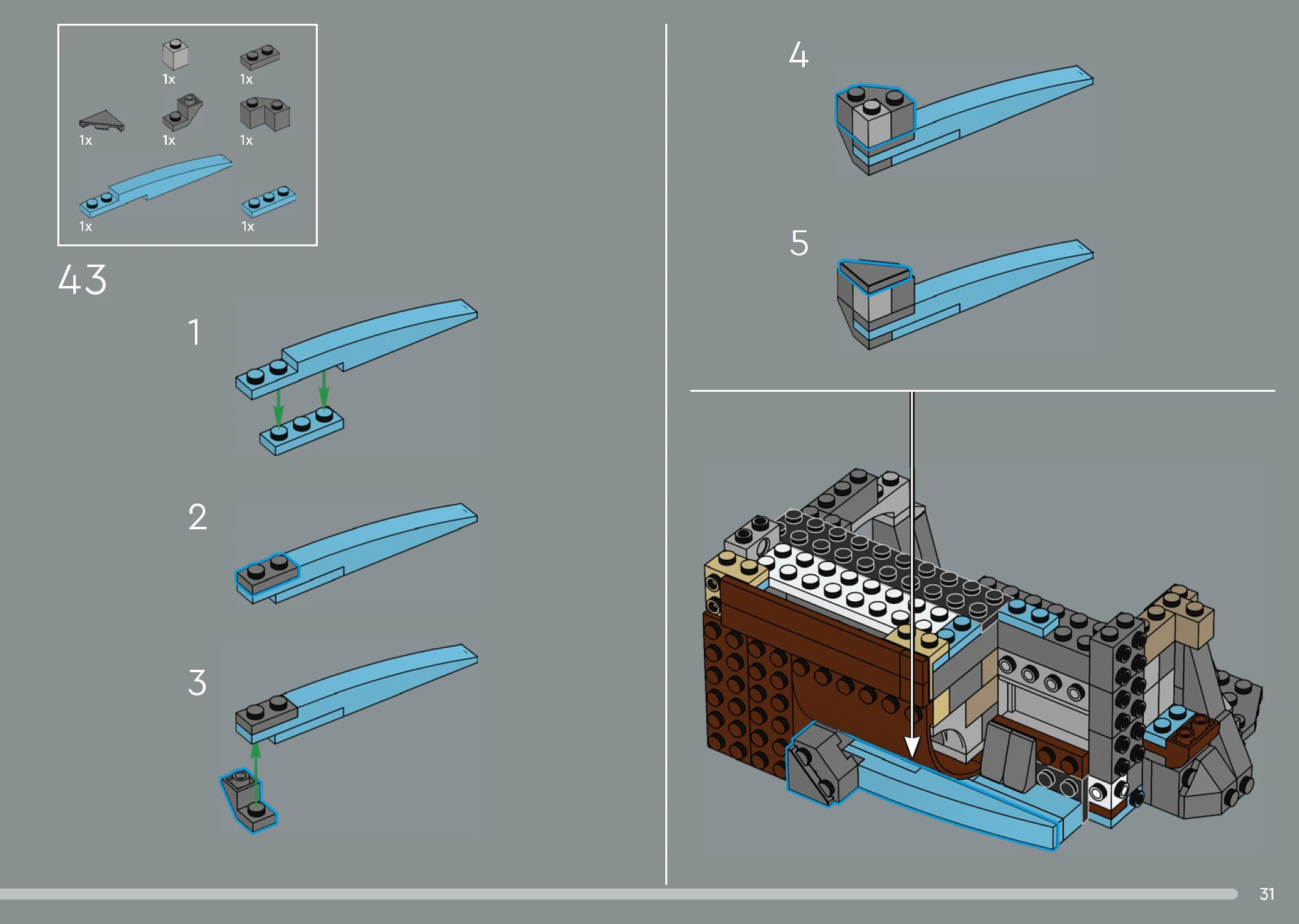 1x 1x
1x 1x 1x
1x 1x

43

1

2

3

4

5

31