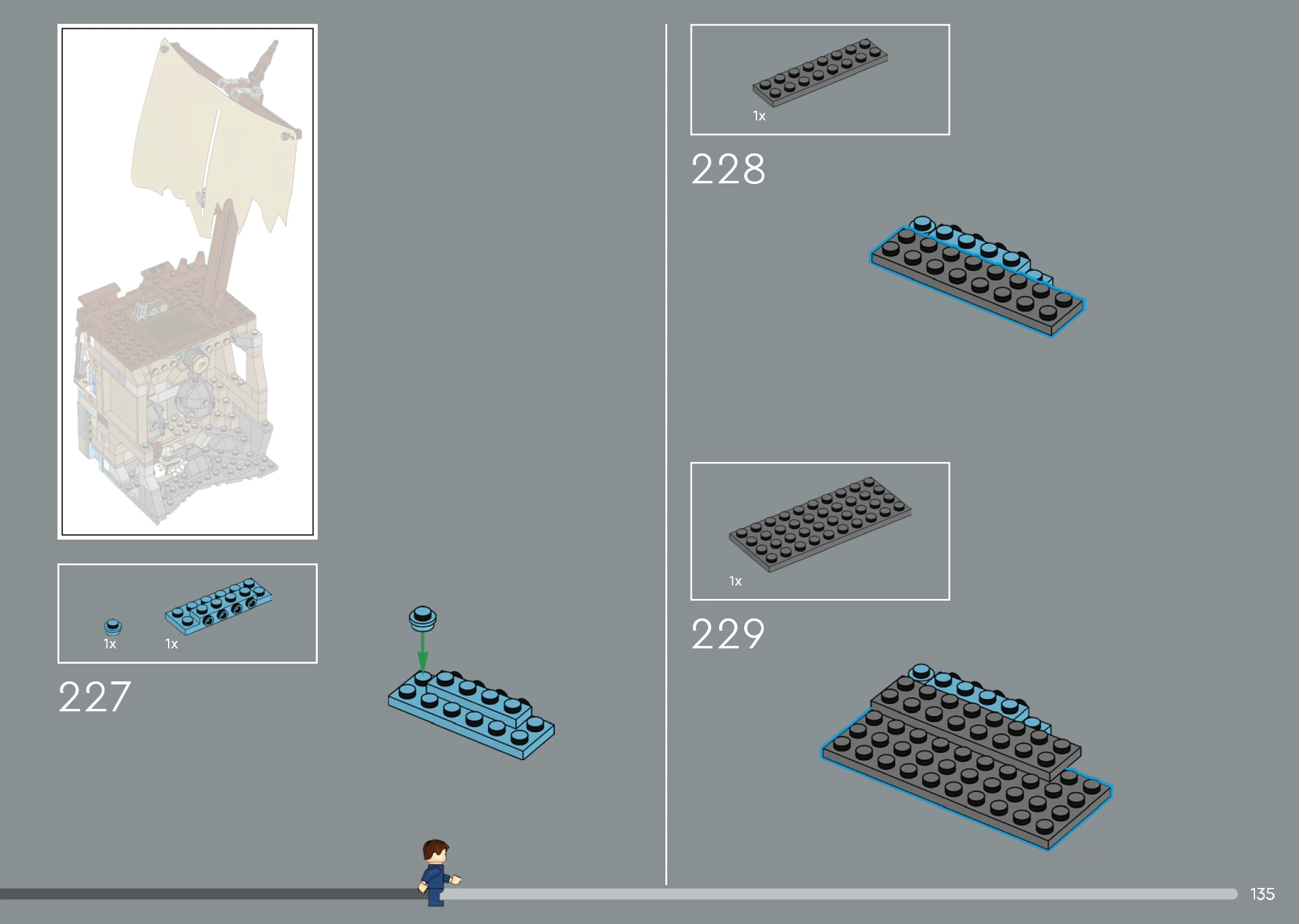 1x 1x

227

1x

228

1x

229

135