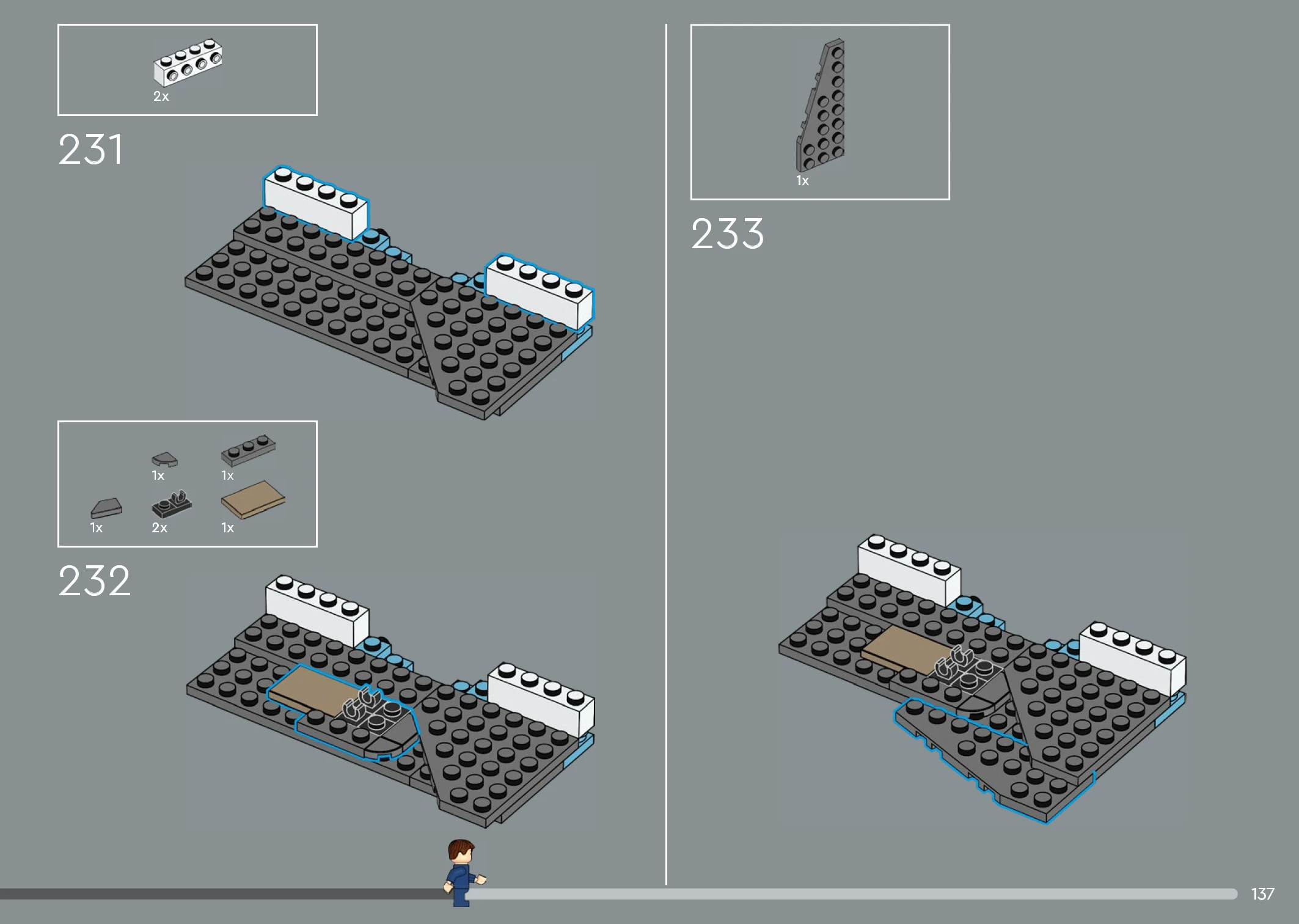 2x

231

1x 1x
1x 2x 1x

232

1x

233

137