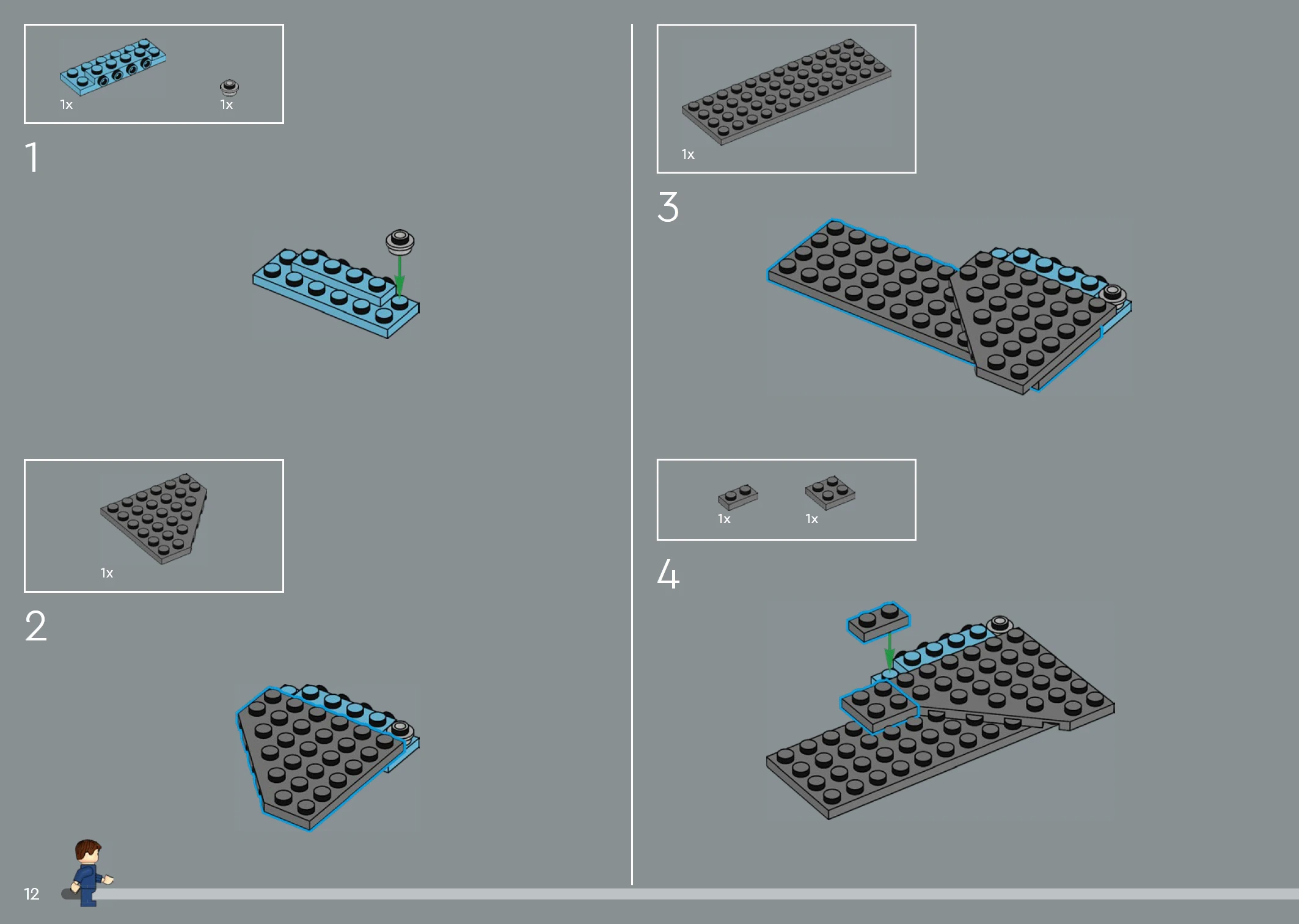 1x 1x

1

1x

2

1x

3

1x 1x

4

12