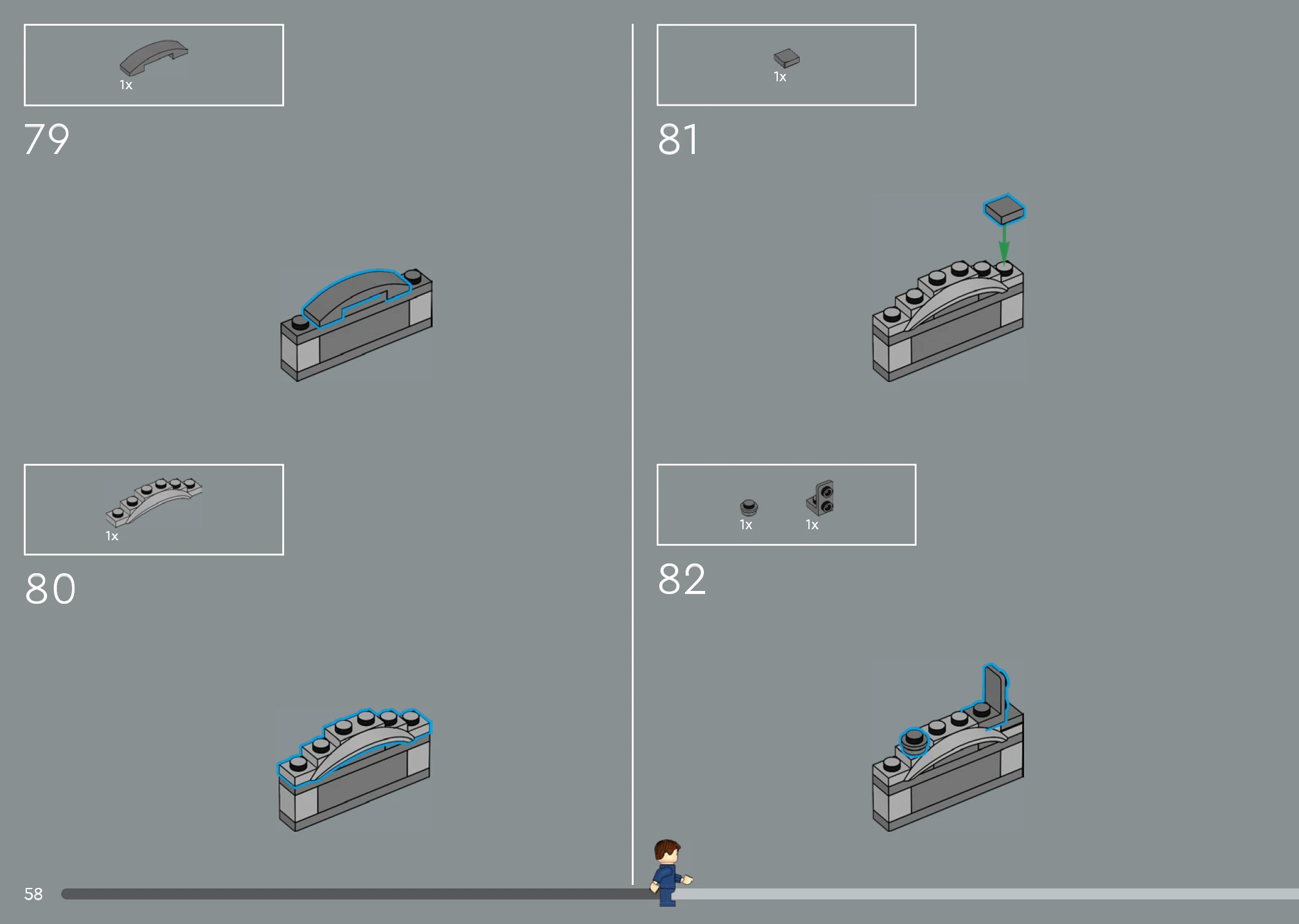 1x

79

1x

80

1x

81

1x 1x

82

58