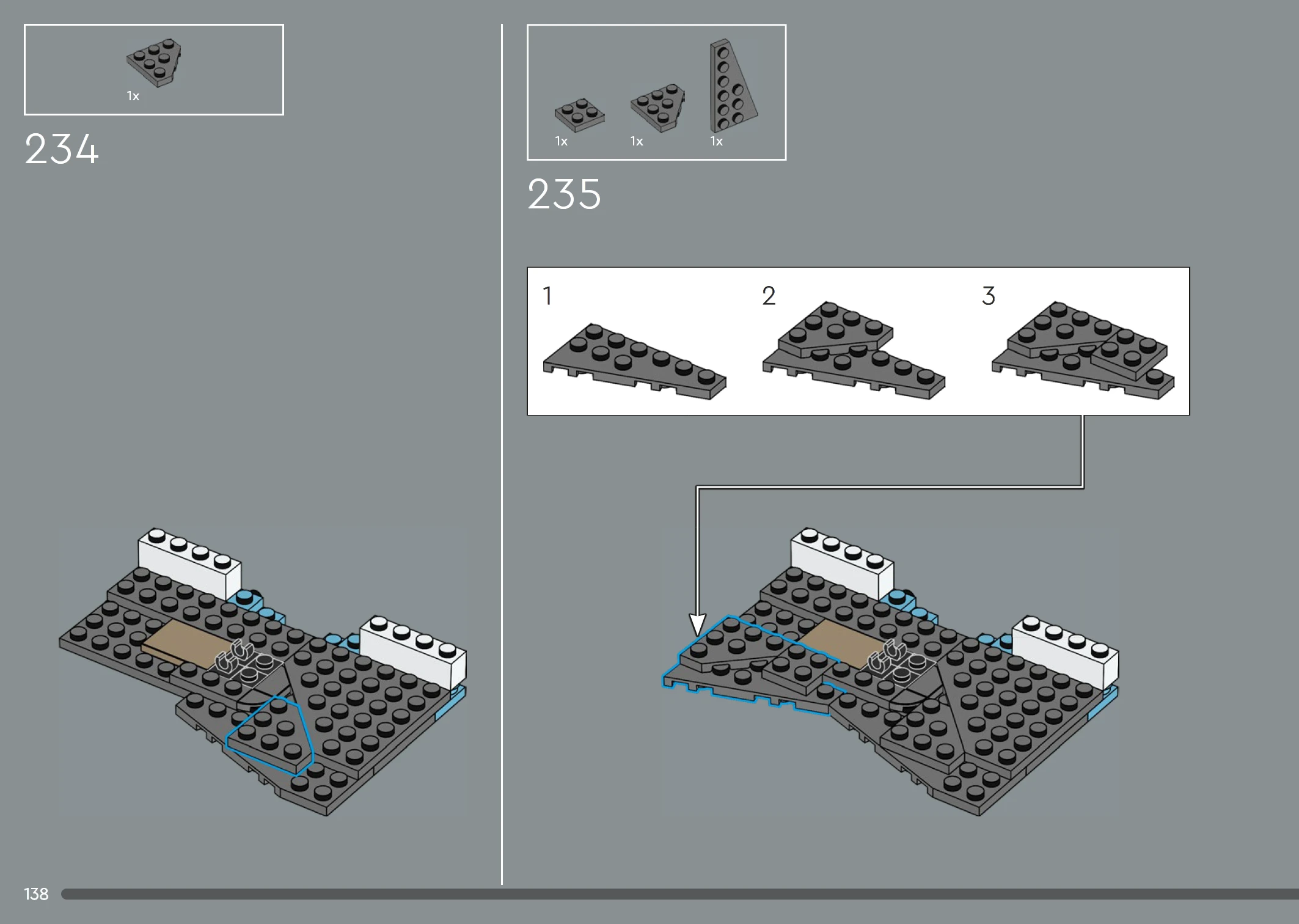 1x

234

1x 1x 1x

235

1

2

3

138