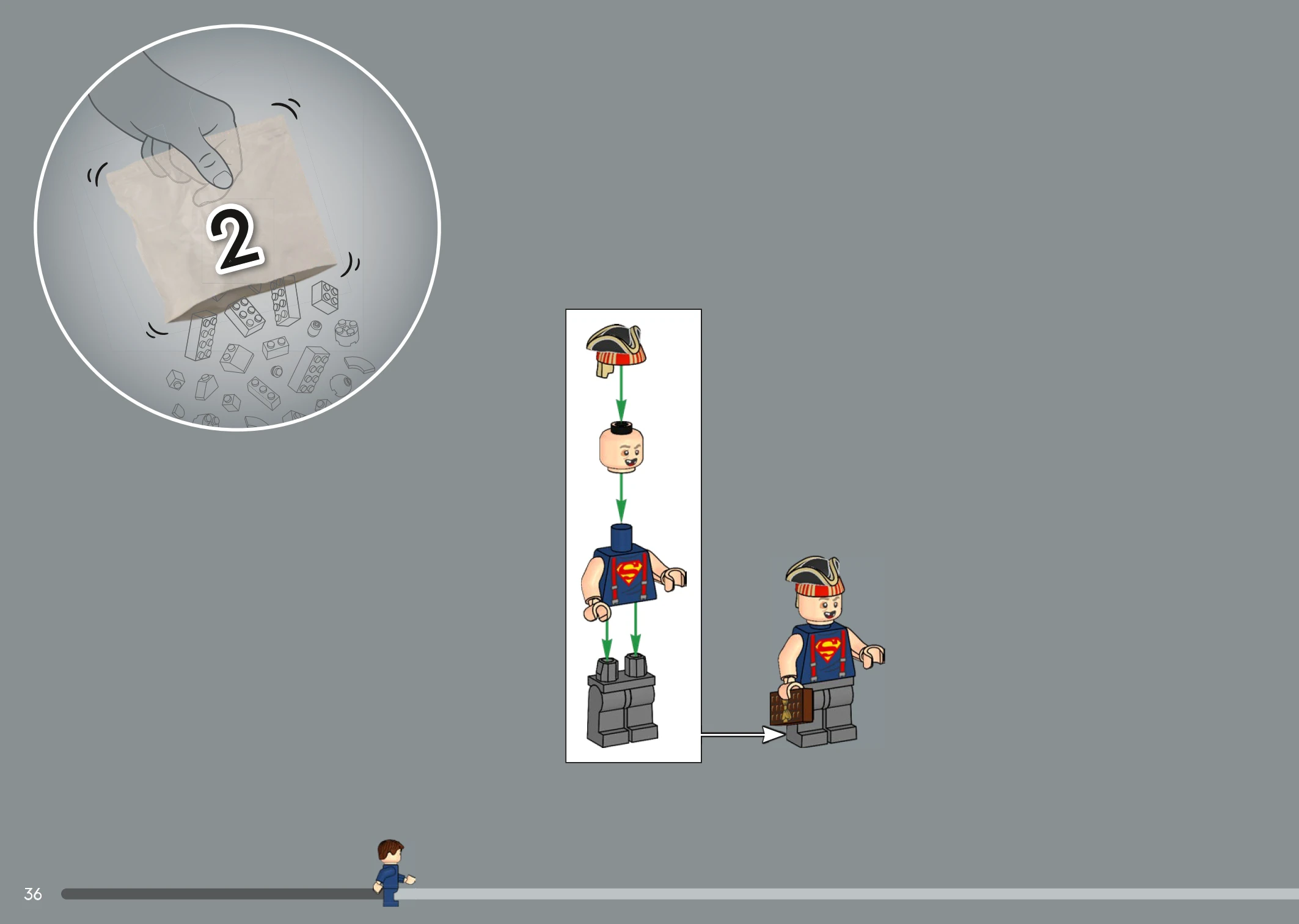 2

36