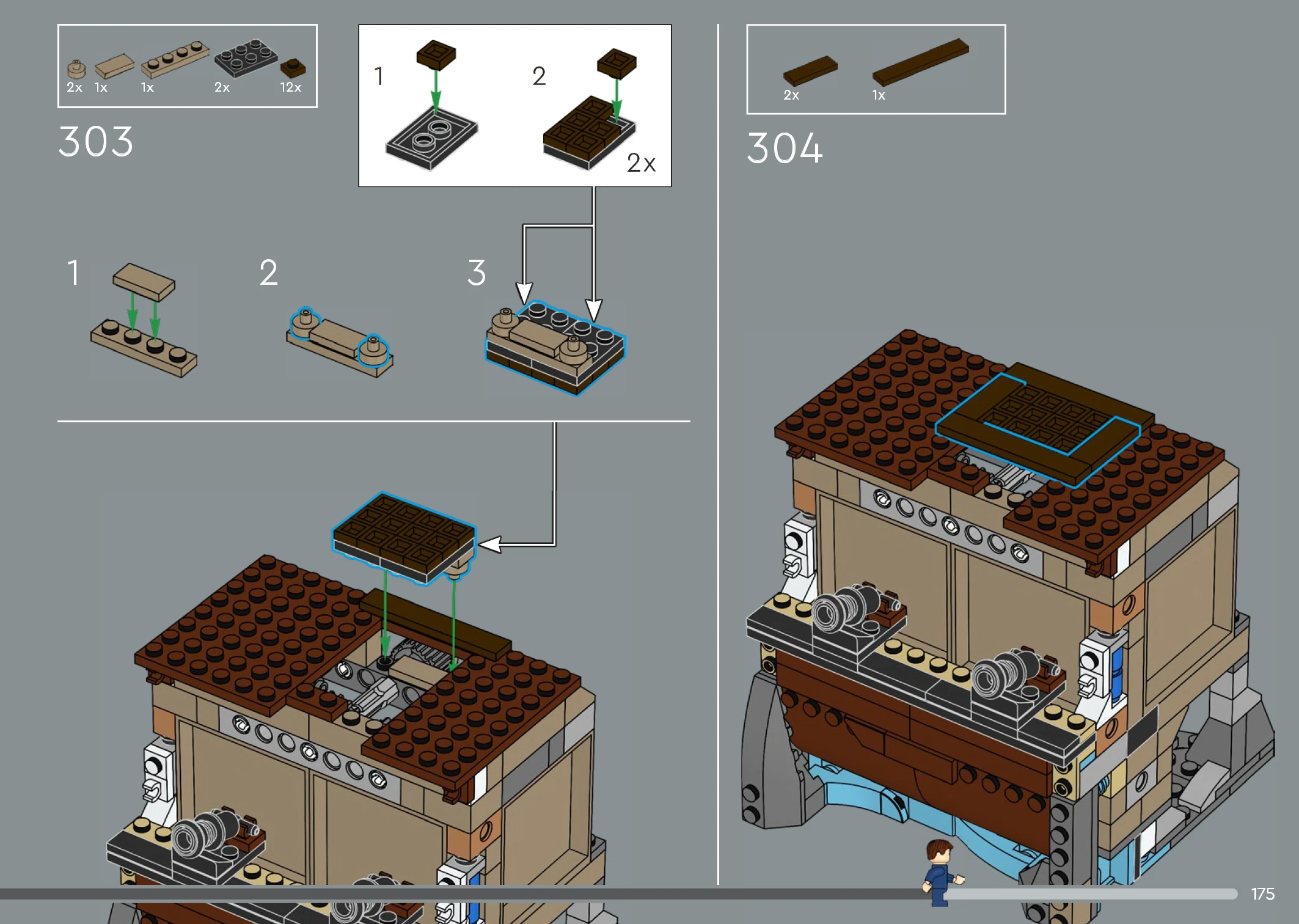 2x 1x 1x 2x 12x

303

1

2

2x

1

2

3

2x 1x

304

175