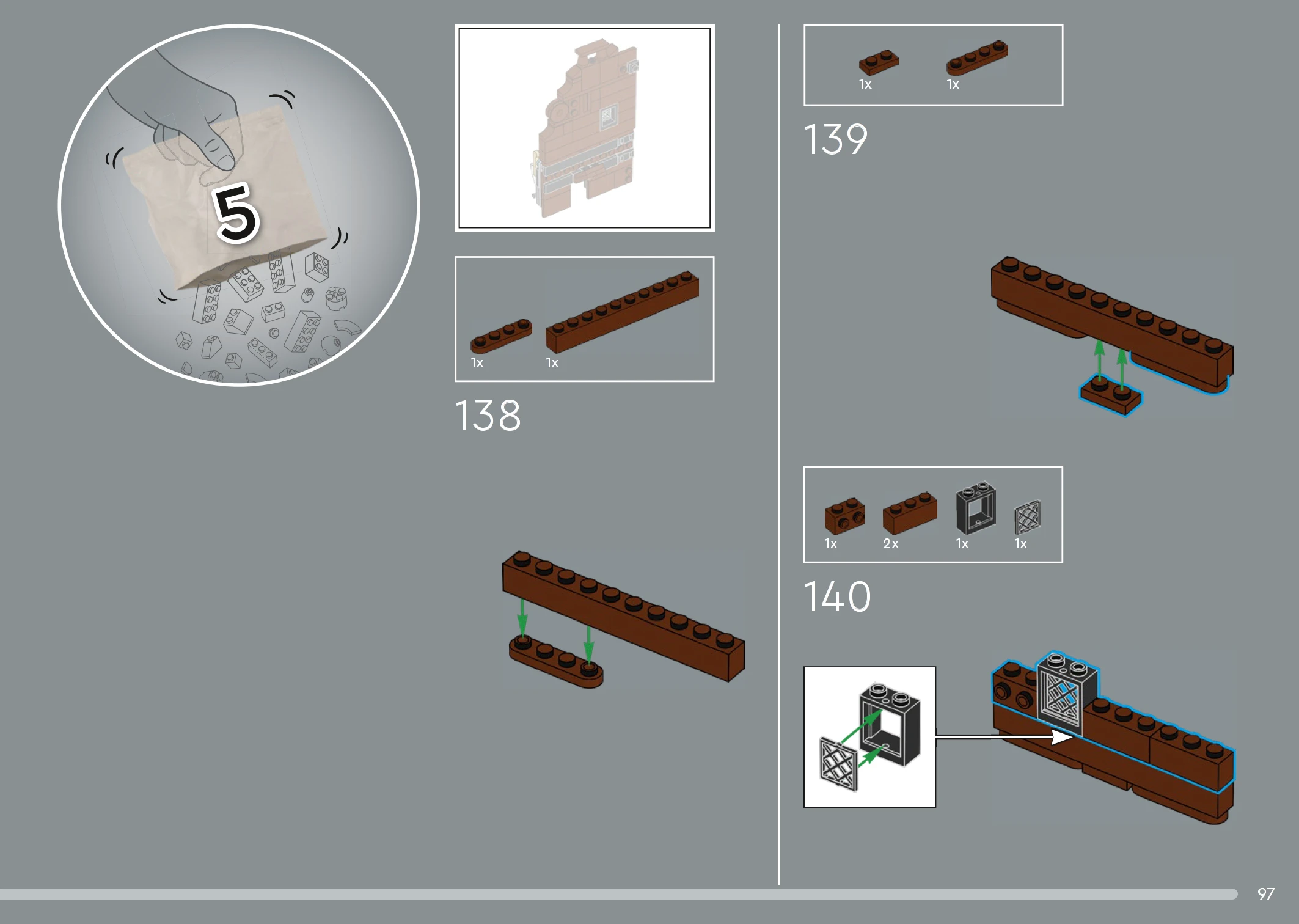 5

1x 1x

138

1x 1x

139

1x 2x 1x 1x

140

97