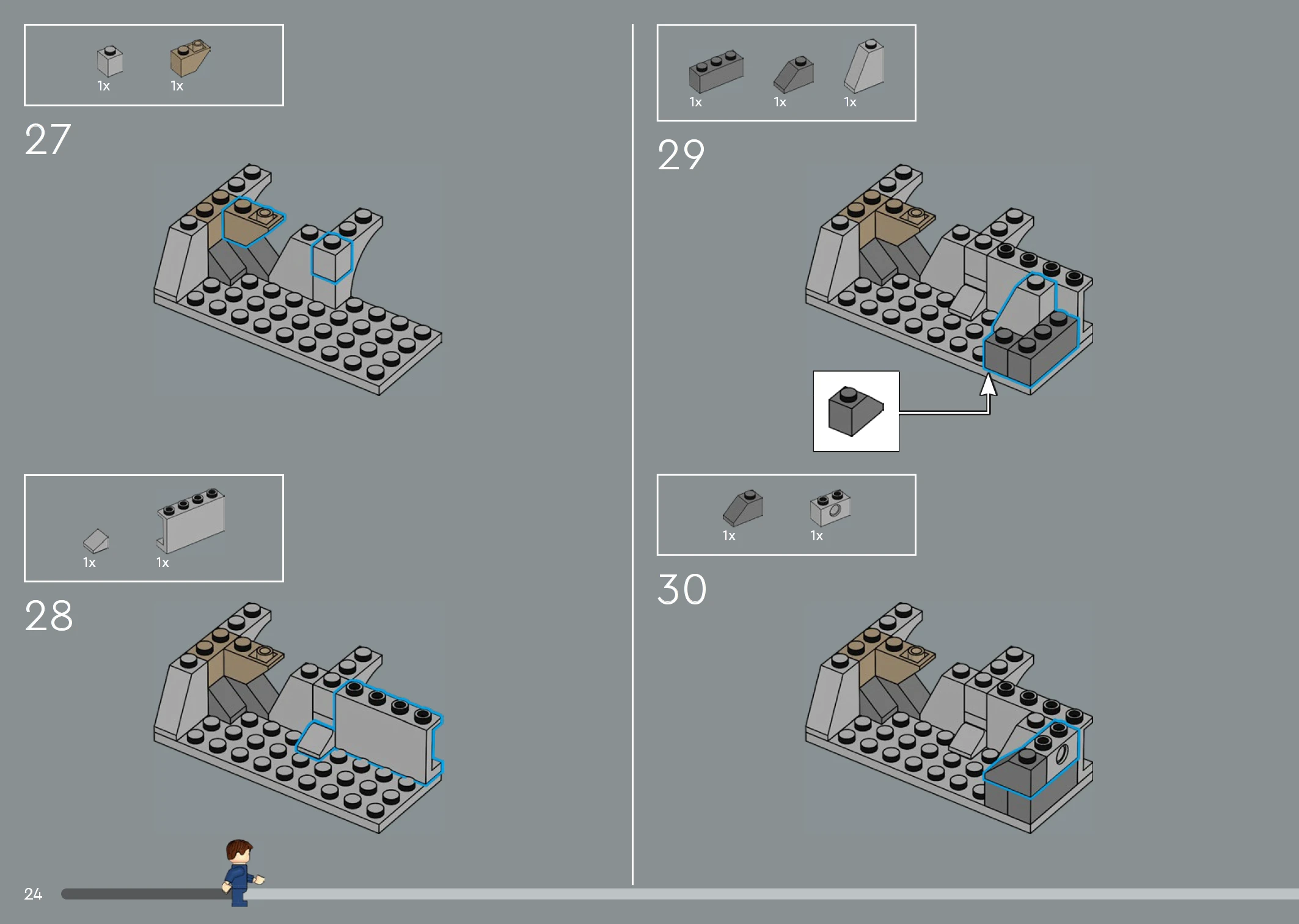 1x 1x

27

1x 1x

28

1x 1x 1x

29

1x 1x

30

24