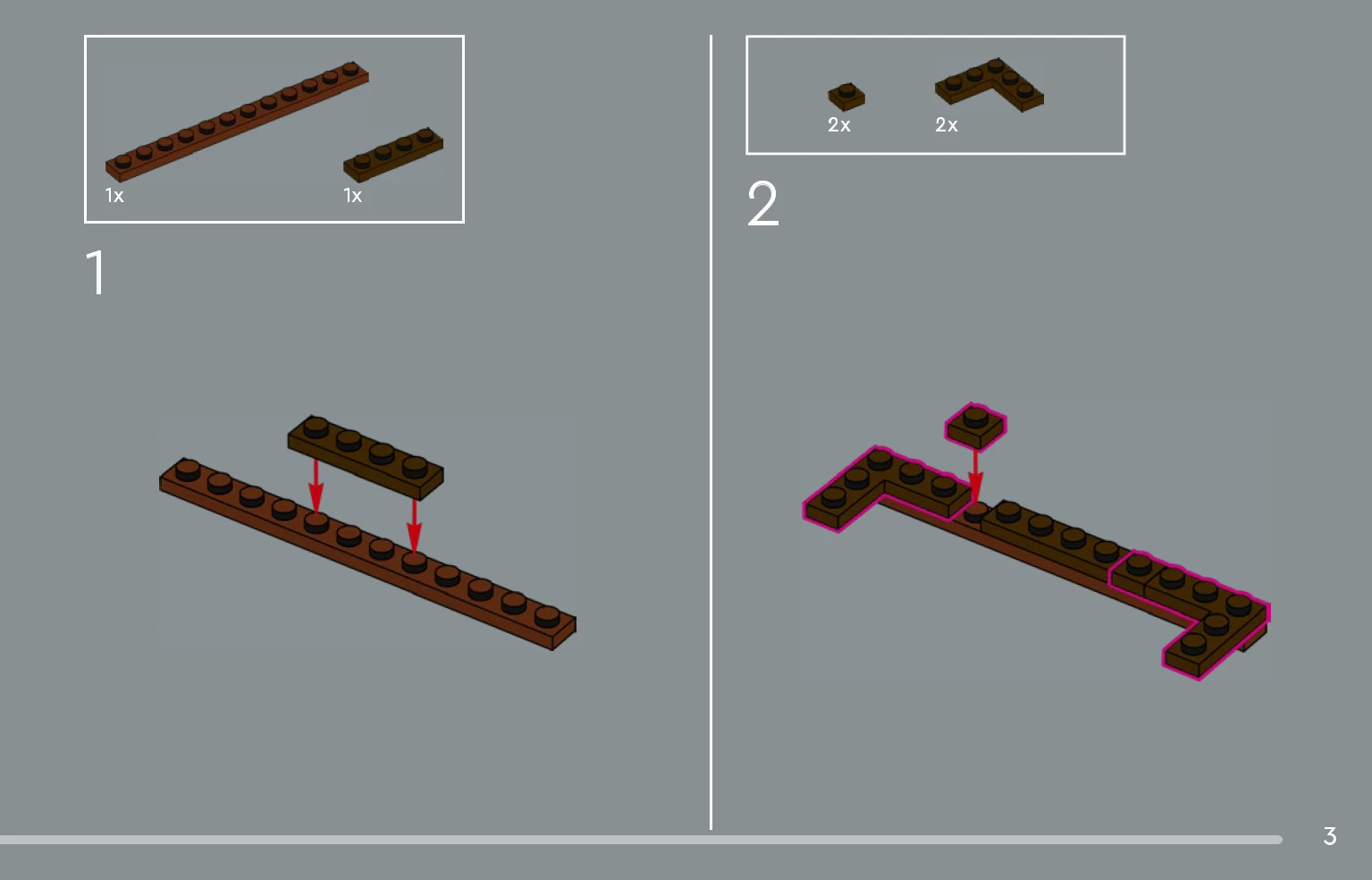 1x

1x

1

2x

2x

2

3