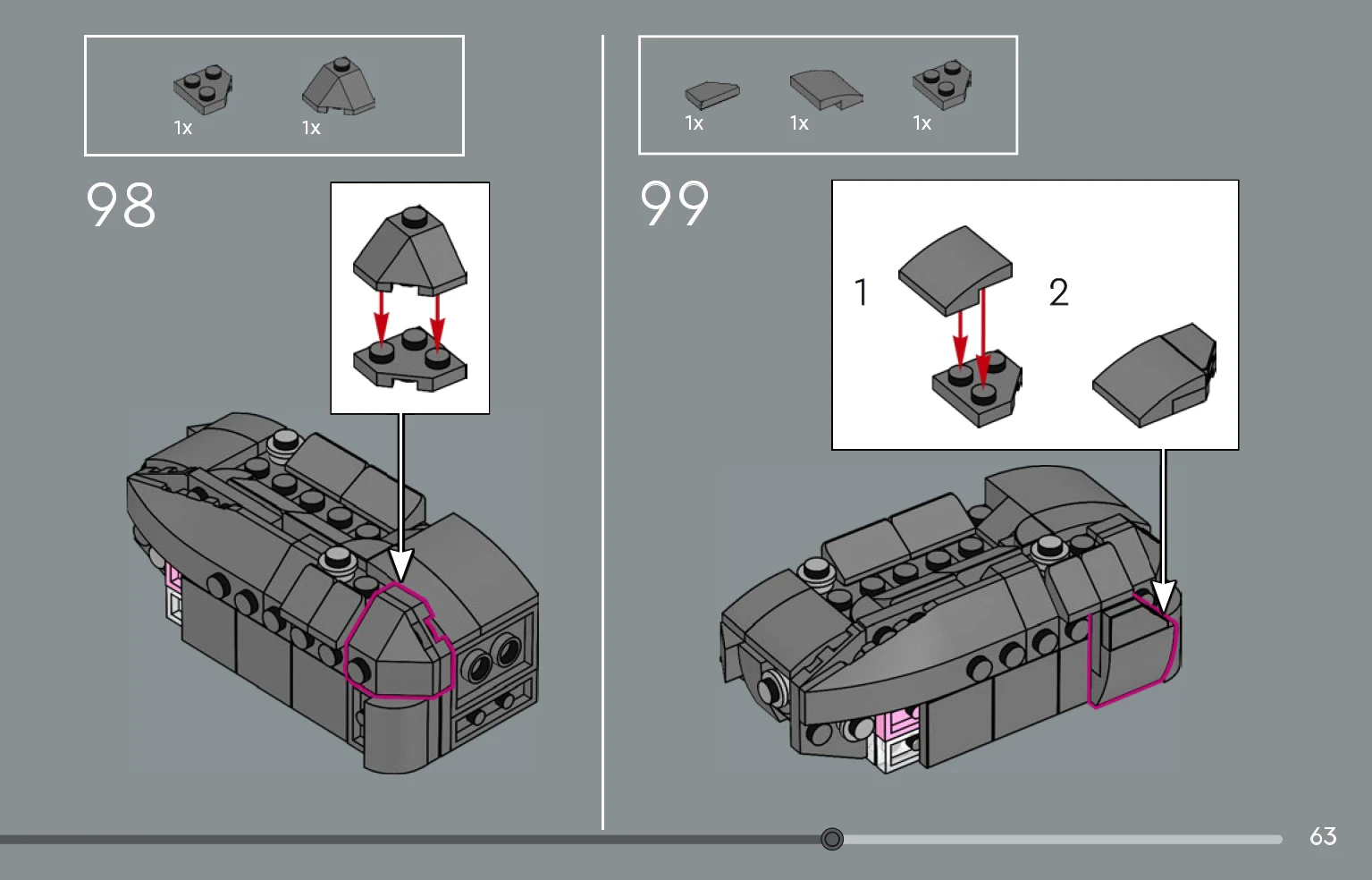 1x 1x

98

1x 1x 1x

99

1

2

63