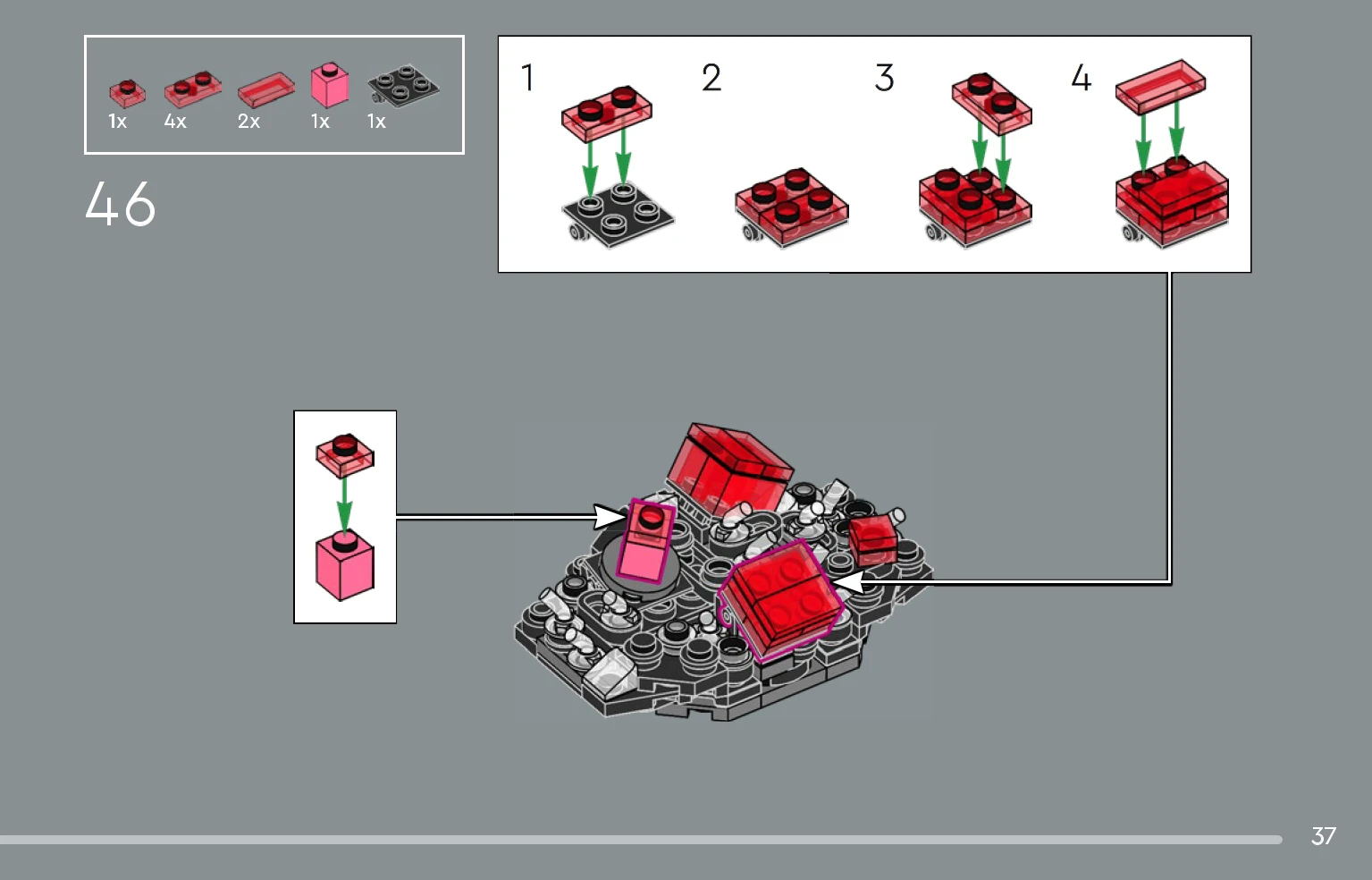 1x 4x 2x 1x 1x

46

1

2

3

4

37