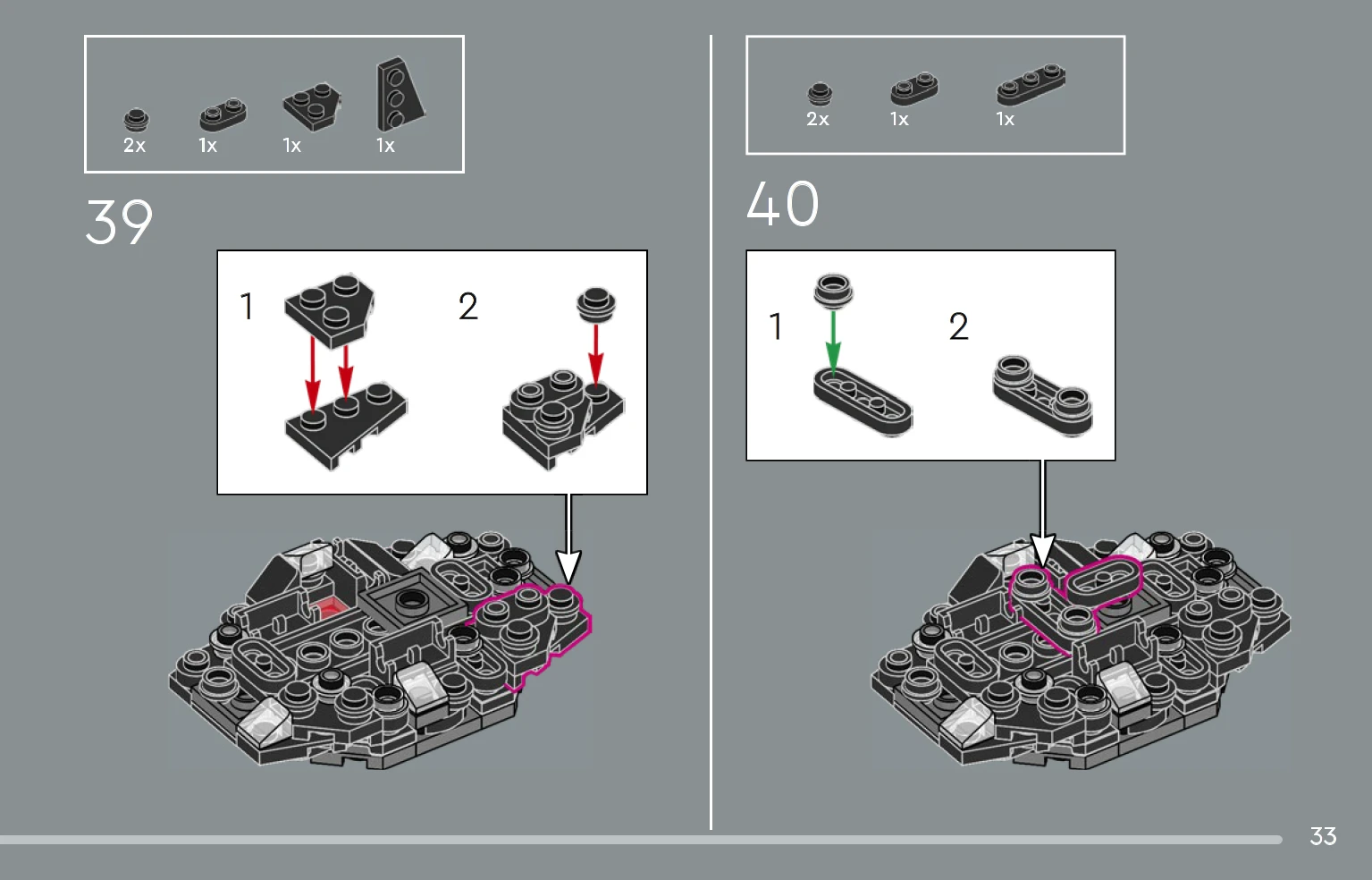 2x 1x 1x 1x

39

1 2

2x 1x 1x

40

1 2

33