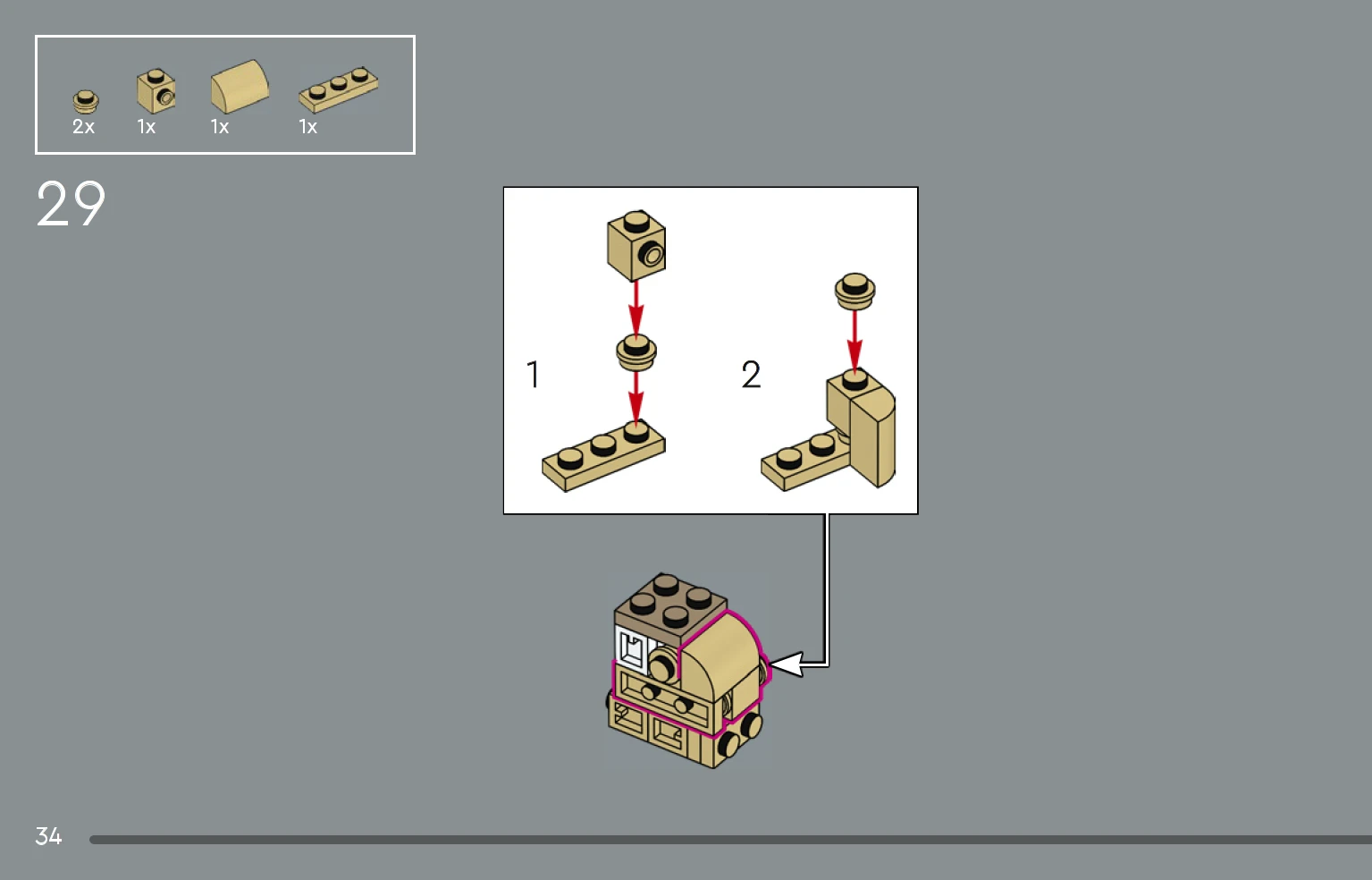 2x 1x 1x 1x

29

1

2

34